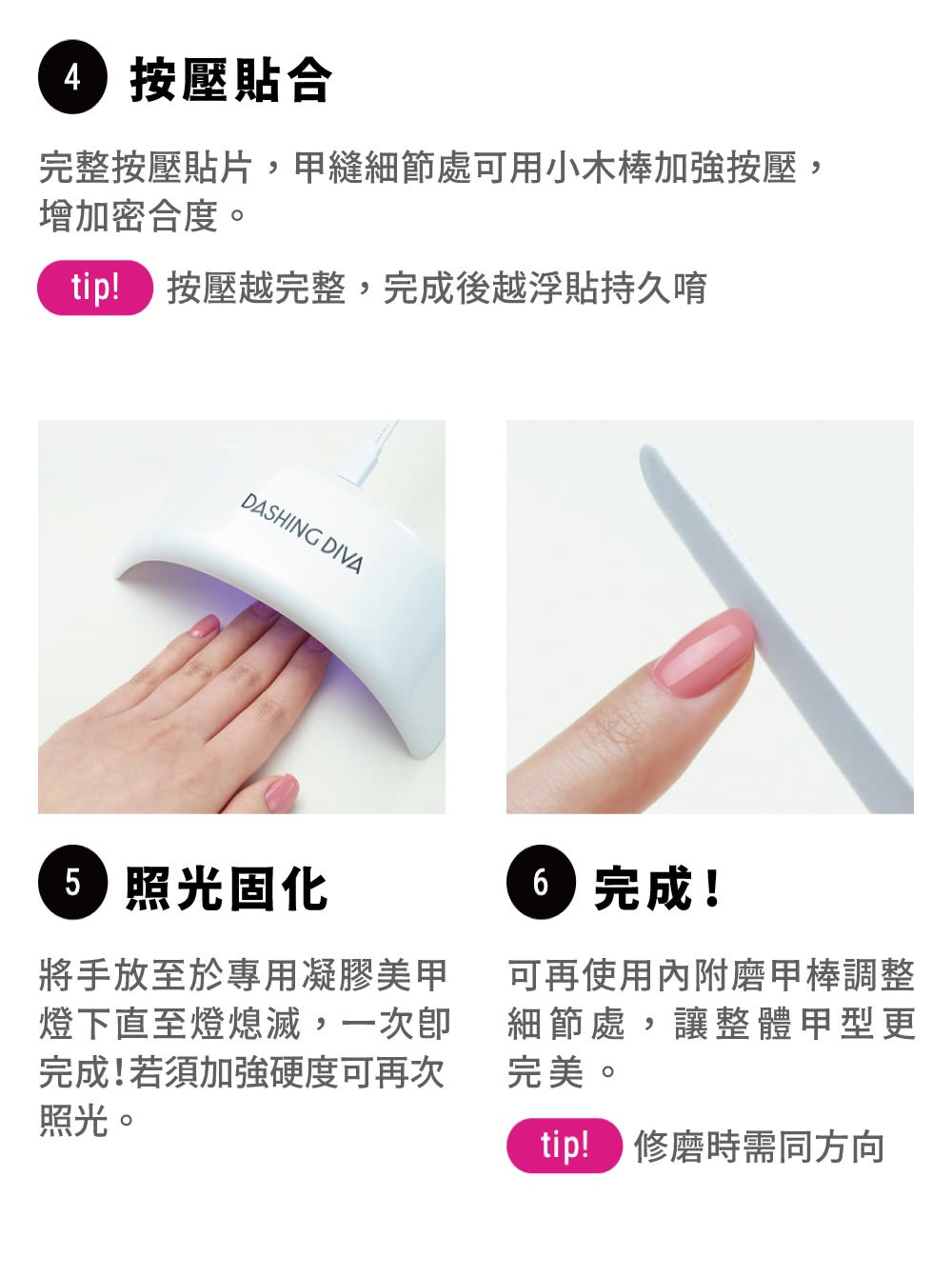 4 按壓貼合

完整按壓貼片，甲縫細節處可用小木棒加強按壓，增加密合度。

tip! 按壓越完整，完成後越浮貼持久唷

DASHING DIVA

5 照光固化

將手放至於專用凝膠美甲燈下直至燈熄滅，一次即完成!若須加強硬度可再次照光。

6 完成!

可再使用內附磨甲棒調整細節處，讓整體甲型更完美。

tip! 修磨時需同方向