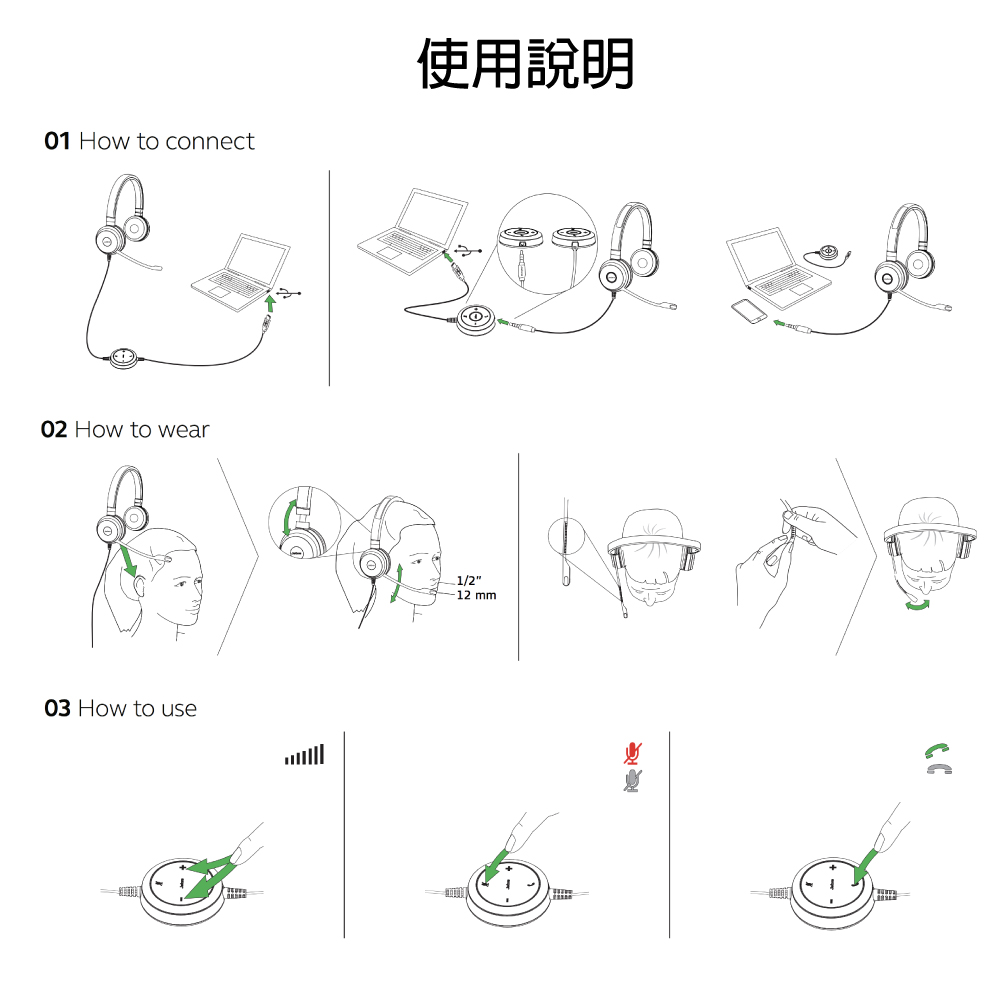 使用說明

01 How to connect

02 How to wear

1/2"
12 mm

03 How to use