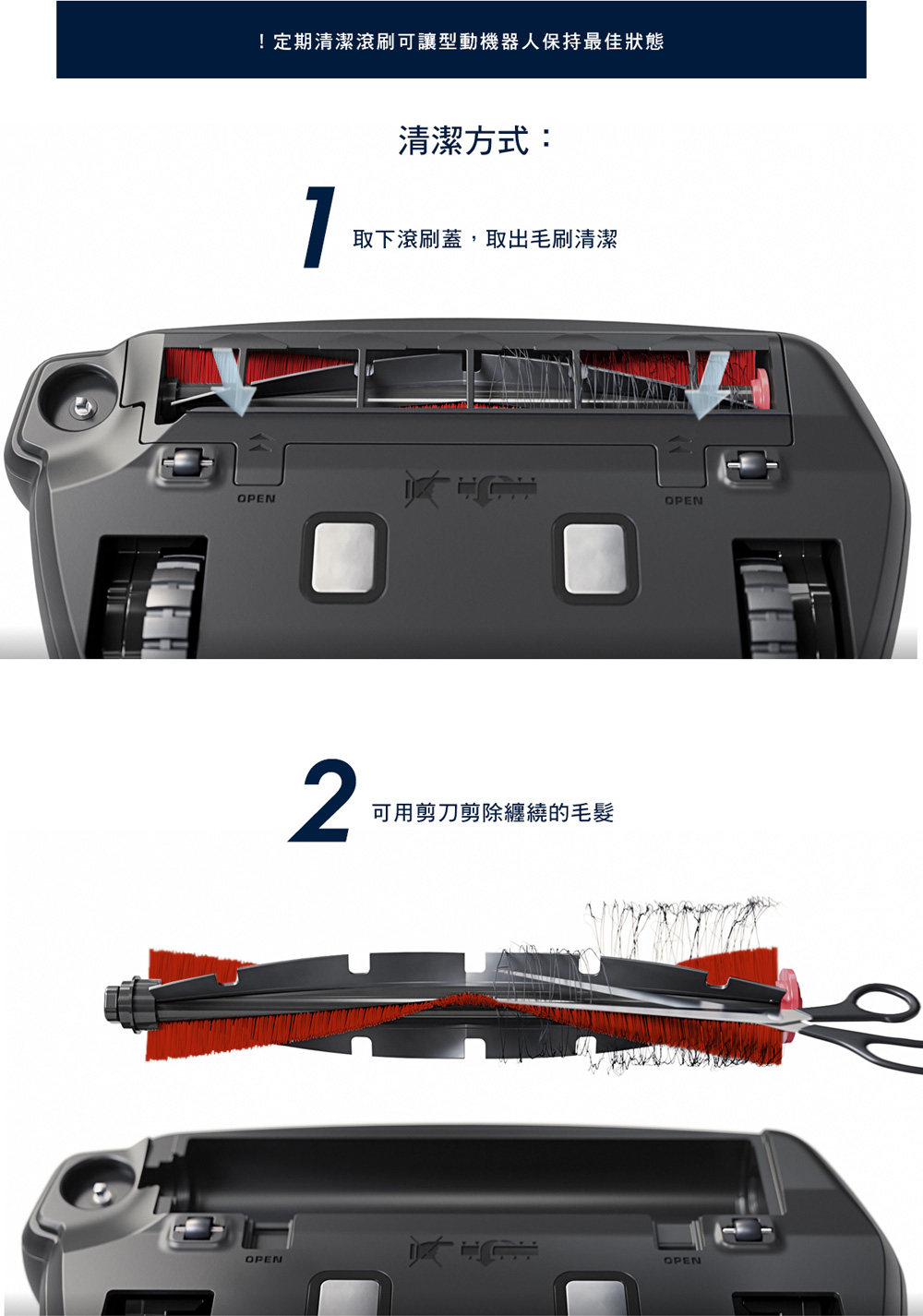 ！定期清潔滾刷可讓型動機器人保持最佳狀態

清潔方式：

1 取下滾刷蓋，取出毛刷清潔

OPEN

OPEN

2 可用剪刀剪除纏繞的毛髮

OPEN

OPEN