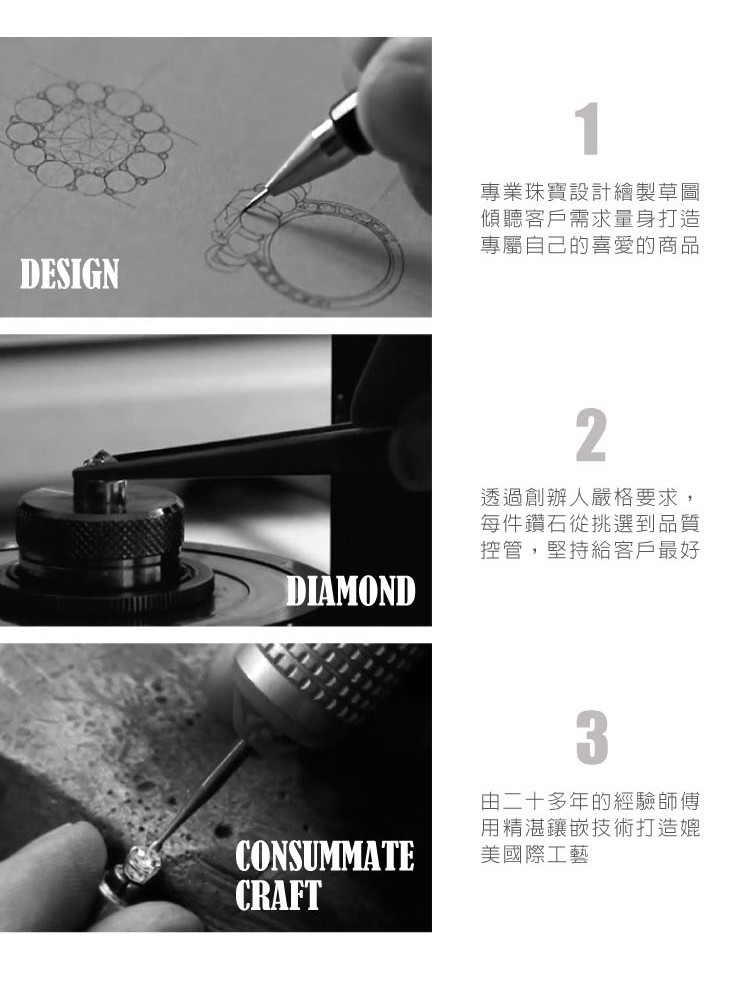 DESIGN

1

專業珠寶設計繪製草圖
傾聽客戶需求量身打造
專屬自己的喜愛的商品

DIAMOND

2

透過創辦人嚴格要求，
每件鑽石從挑選到品質
控管，堅持給客戶最好

CONSUMMATE CRAFT

3

由二十多年的經驗師傅
用精湛鑲嵌技術打造媲
美國際工藝