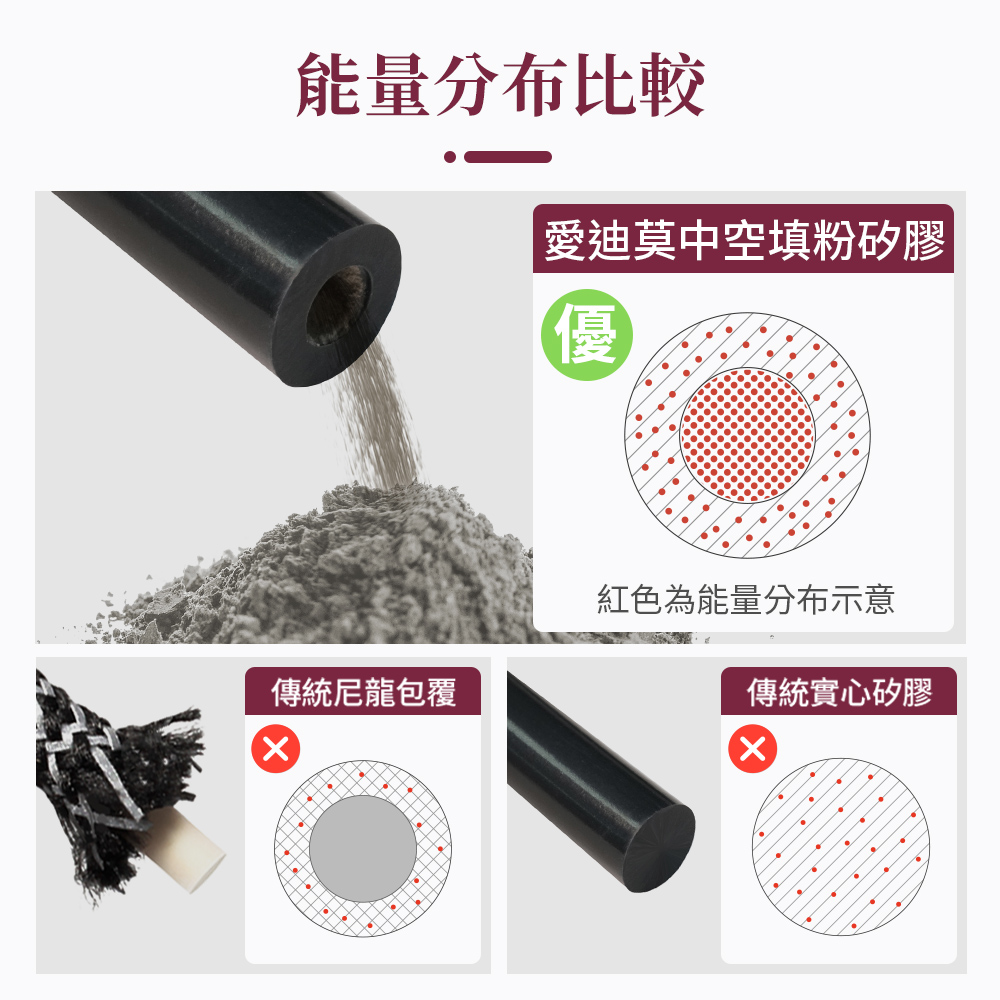 能量分布比較

愛迪莫中空填粉矽膠

優

紅色為能量分布示意

傳統尼龍包覆

傳統實心矽膠