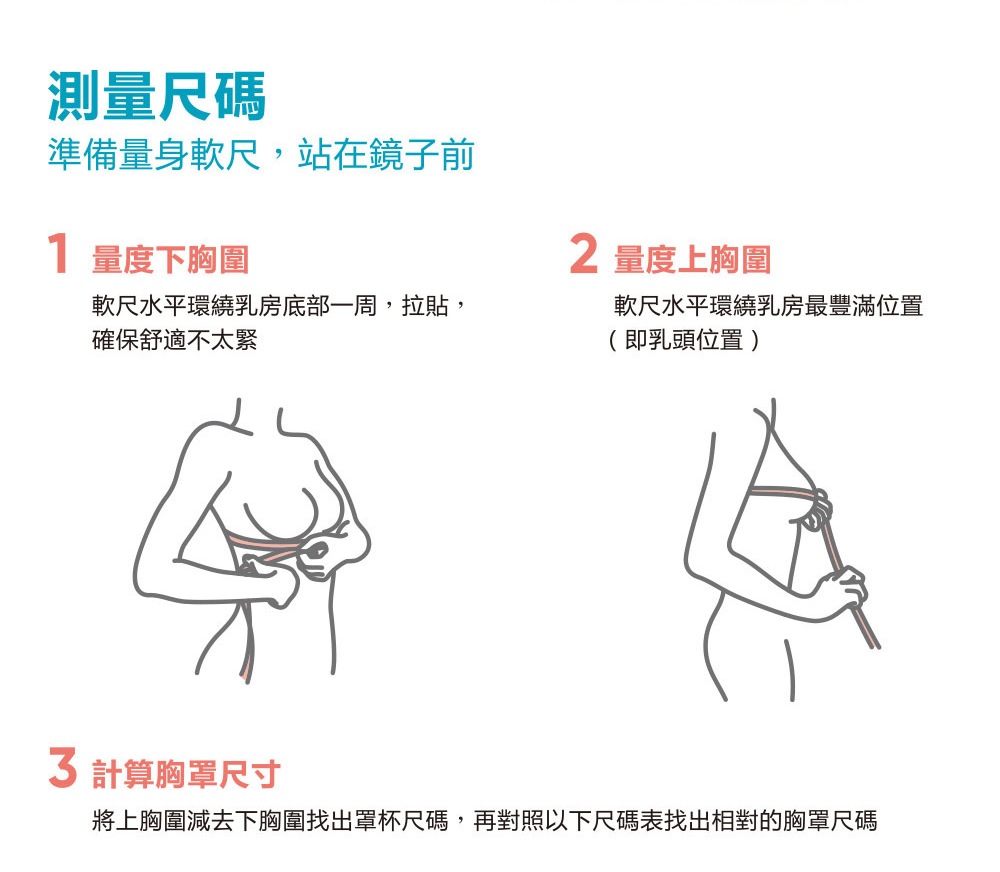 測量尺碼
準備量身軟尺，站在鏡子前

1 量度下胸圍
軟尺水平環繞乳房底部一周，拉貼，確保舒適不太緊

2 量度上胸圍
軟尺水平環繞乳房最豐滿位置（即乳頭位置）

3 計算胸罩尺寸
將上胸圍減去下胸圍找出罩杯尺碼，再對照以下尺碼表找出相對的胸罩尺碼