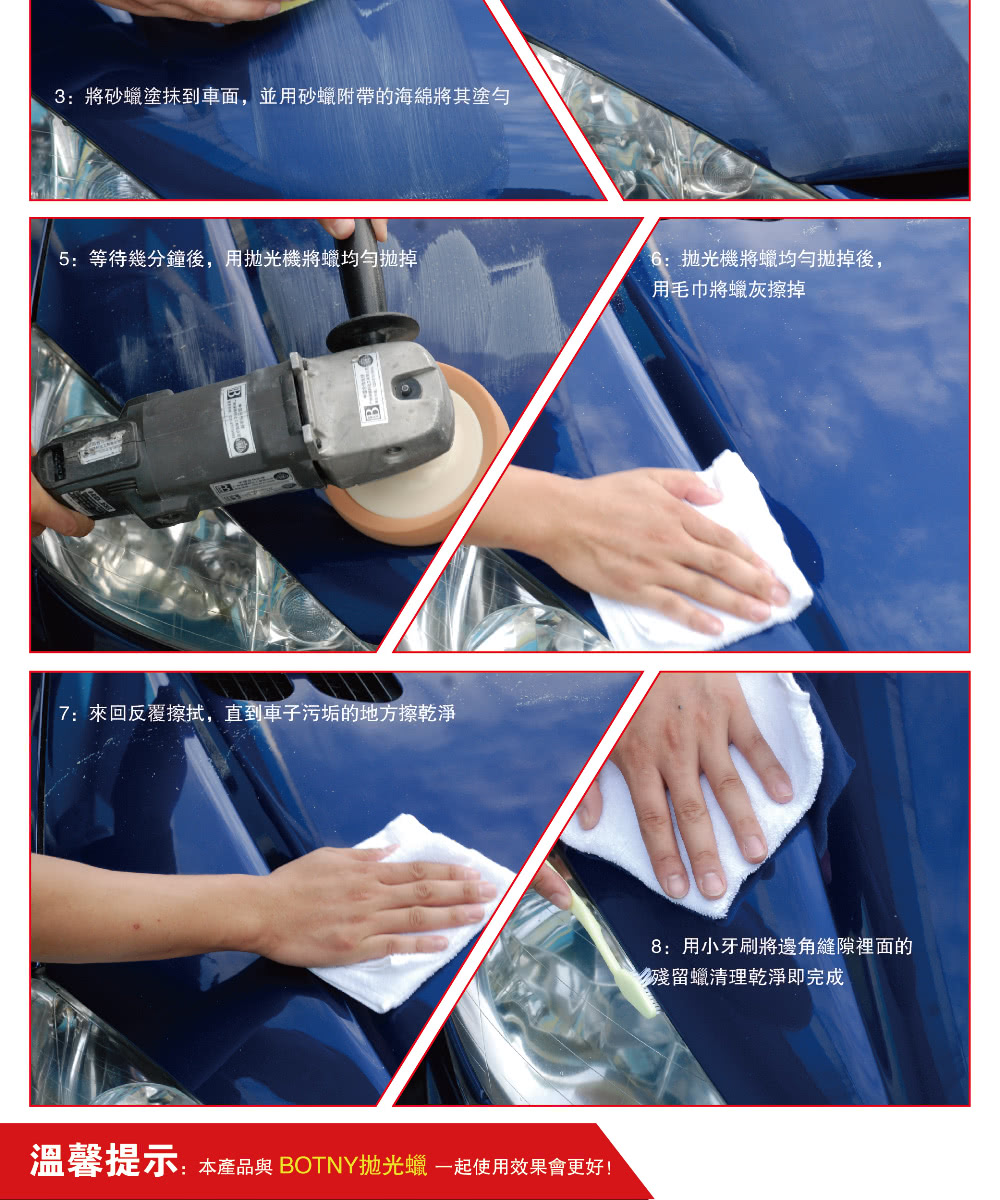 3：將砂蠟塗抹到車面，並用砂蠟附帶的海綿將其塗勻

5：等待幾分鐘後，用拋光機將蠟均勻拋掉

6：拋光機將蠟均勻拋掉後，用毛巾將蠟灰擦掉

7：來回反覆擦拭，直到車子污垢的地方擦乾淨

8：用小牙刷將邊角縫隙裡面的殘留蠟清理乾淨即完成

溫馨提示：本產品與 BOTNY拋光蠟 一起使用效果會更好！