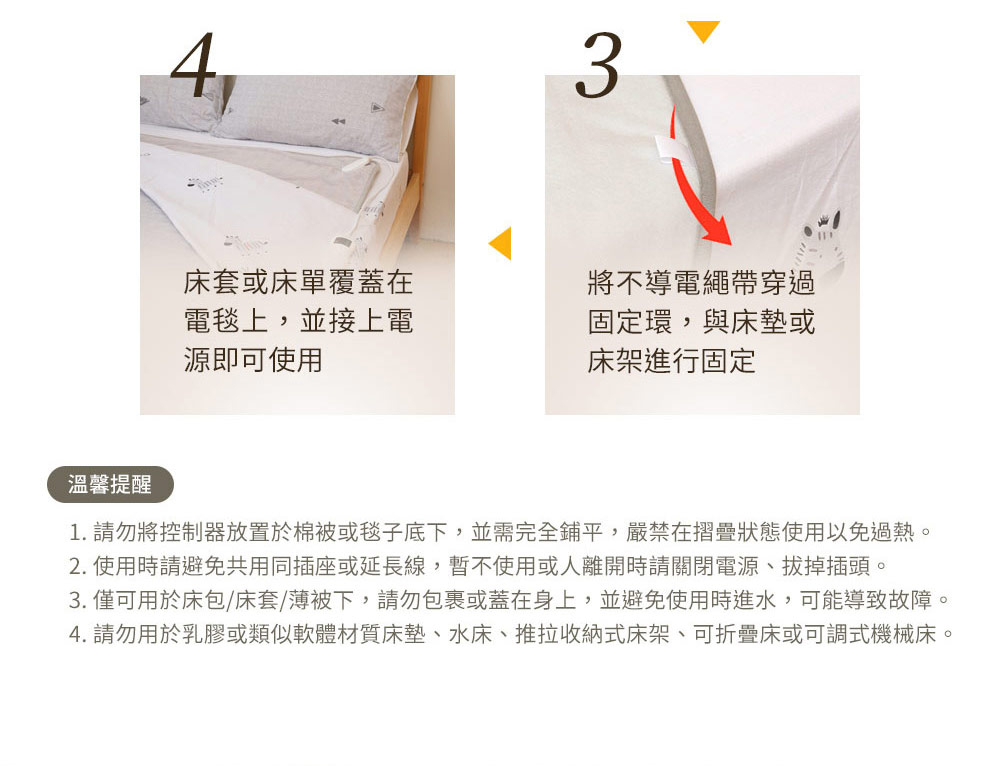 4

床套或床單覆蓋在電毯上，並接上電源即可使用

3

將不導電繩帶穿過固定環，與床墊或床架進行固定

溫馨提醒

1. 請勿將控制器放置於棉被或毯子底下，並需完全鋪平，嚴禁在摺疊狀態使用以免過熱。
2. 使用時請避免共用同插座或延長線，暫不使用或人離開時請關閉電源、拔掉插頭。
3. 僅可用於床包/床套/薄被下，請勿包裹或蓋在身上，並避免使用時進水，可能導致故障。
4. 請勿用於乳膠或類似軟體材質床墊、水床、推拉收納式床架、可折疊床或可調式機械床。