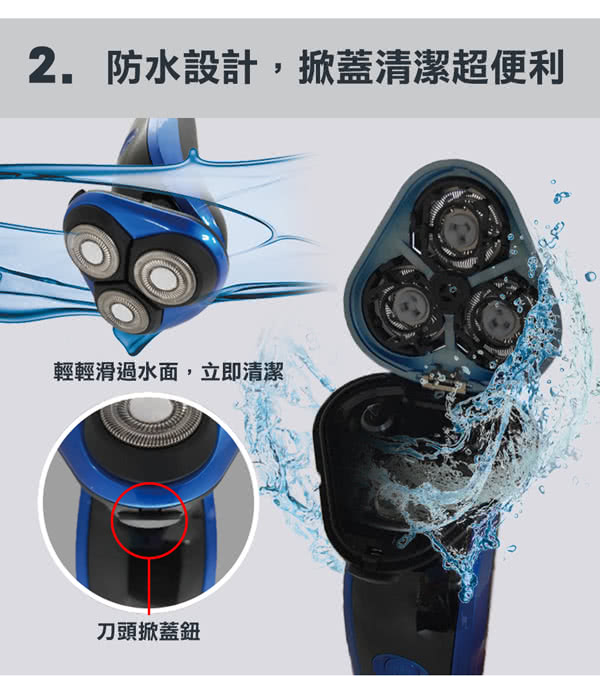 2. 防水設計，掀蓋清潔超便利

輕輕滑過水面，立即清潔

刀頭掀蓋鈕