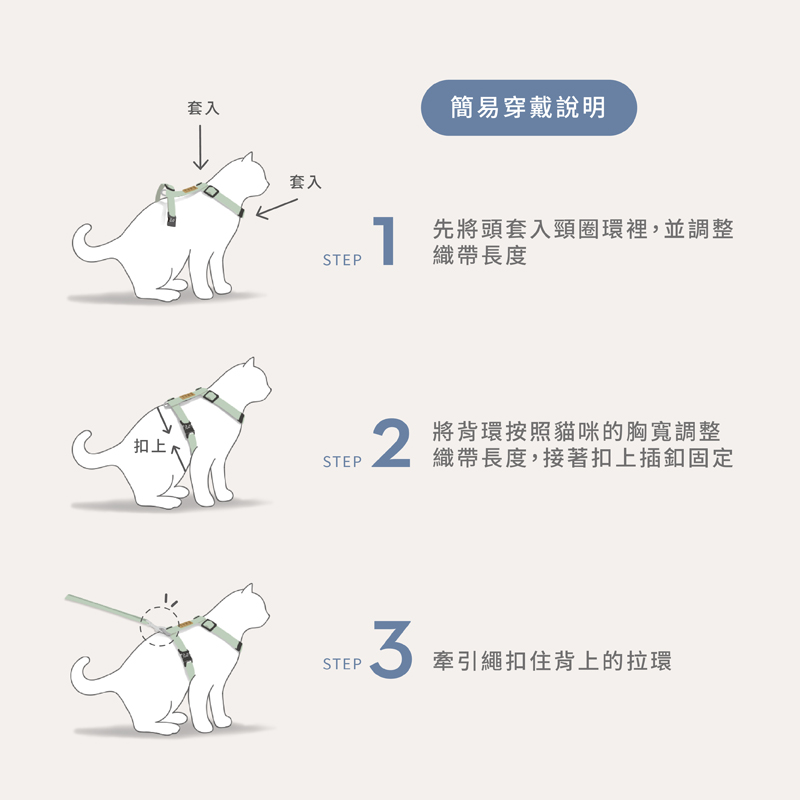 簡易穿戴說明

套入

套入

STEP 1

先將頭套入頸圈環裡，並調整織帶長度

扣上

STEP 2

將背環按照貓咪的胸寬調整織帶長度，接著扣上插釦固定

STEP 3

牽引繩扣住背上的拉環