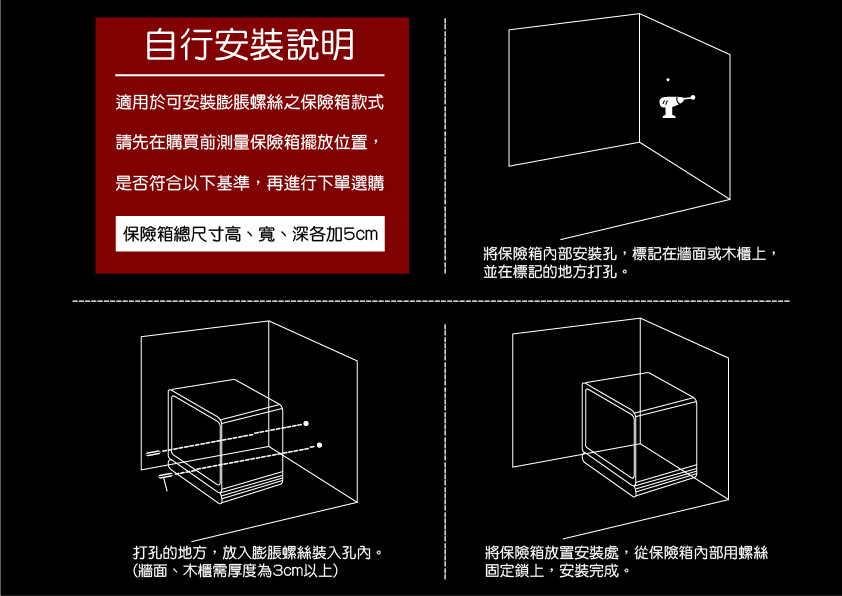 自行安裝說明

適用於可安裝膨脹螺絲之保險箱款式

請先在購買前測量保險箱擺放位置，

是否符合以下基準，再進行下單選購

保險箱總尺寸高、寬、深各加5cm

將保險箱內部安裝孔，標記在牆面或木櫃上，並在標記的地方打孔。

打孔的地方，放入膨脹螺絲裝入孔內。
(牆面、木櫃需厚度為3cm以上)

將保險箱放置安裝處，從保險箱內部用螺絲固定鎖上，安裝完成。