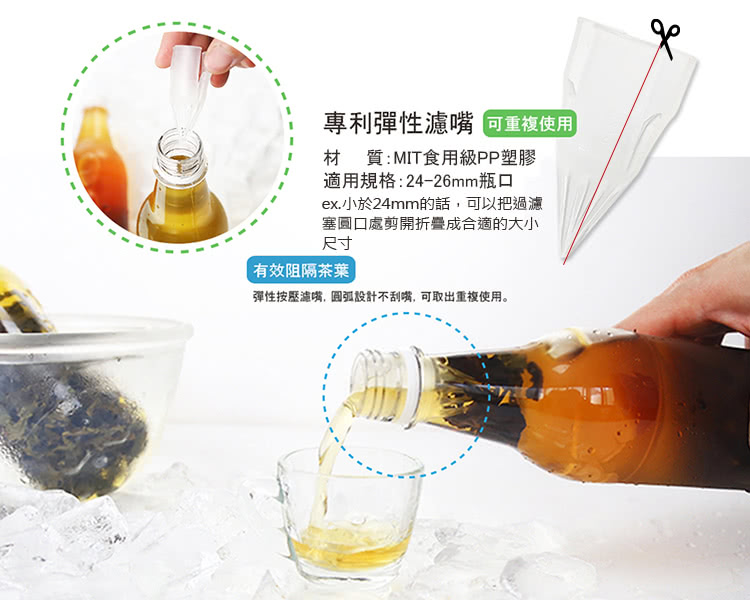 專利彈性濾嘴 可重複使用

材　質：MIT食用級PP塑膠
適用規格：24-26mm瓶口
ex.小於24mm的話，可以把過濾塞圓口處剪開折疊成合適的大小尺寸

有效阻隔茶葉

彈性按壓濾嘴，圓弧設計不刮嘴，可取出重複使用。