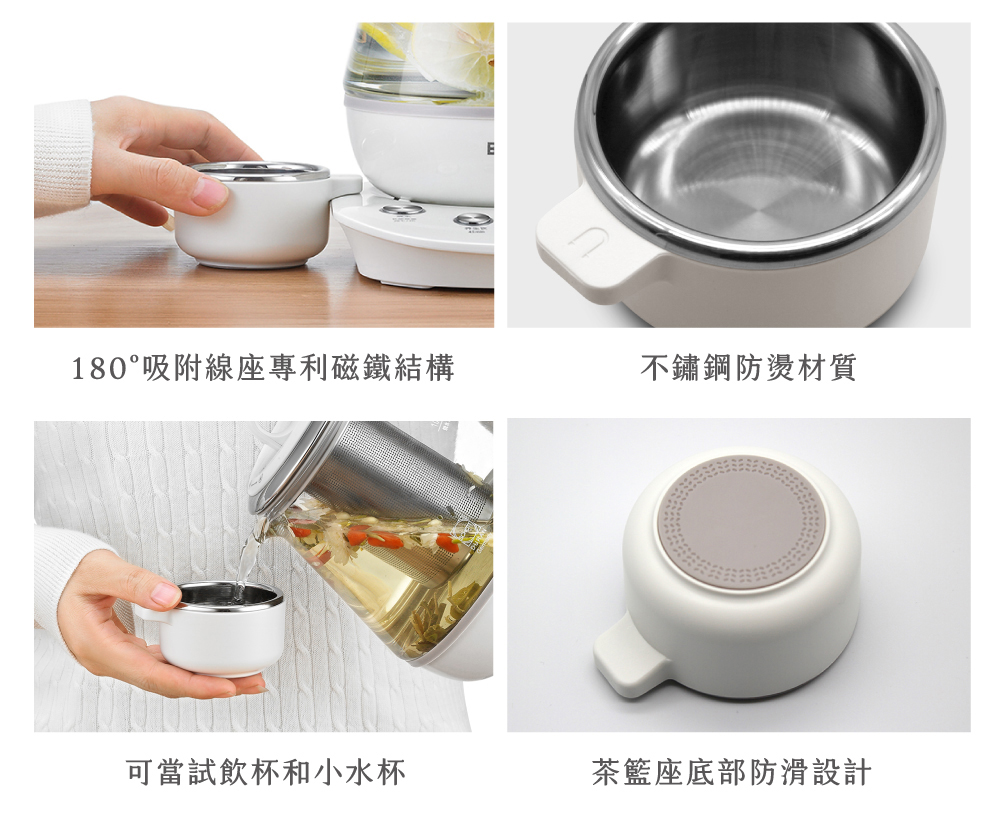 180°吸附線座專利磁鐵結構

不鏽鋼防燙材質

可當試飲杯和小水杯

茶籃座底部防滑設計