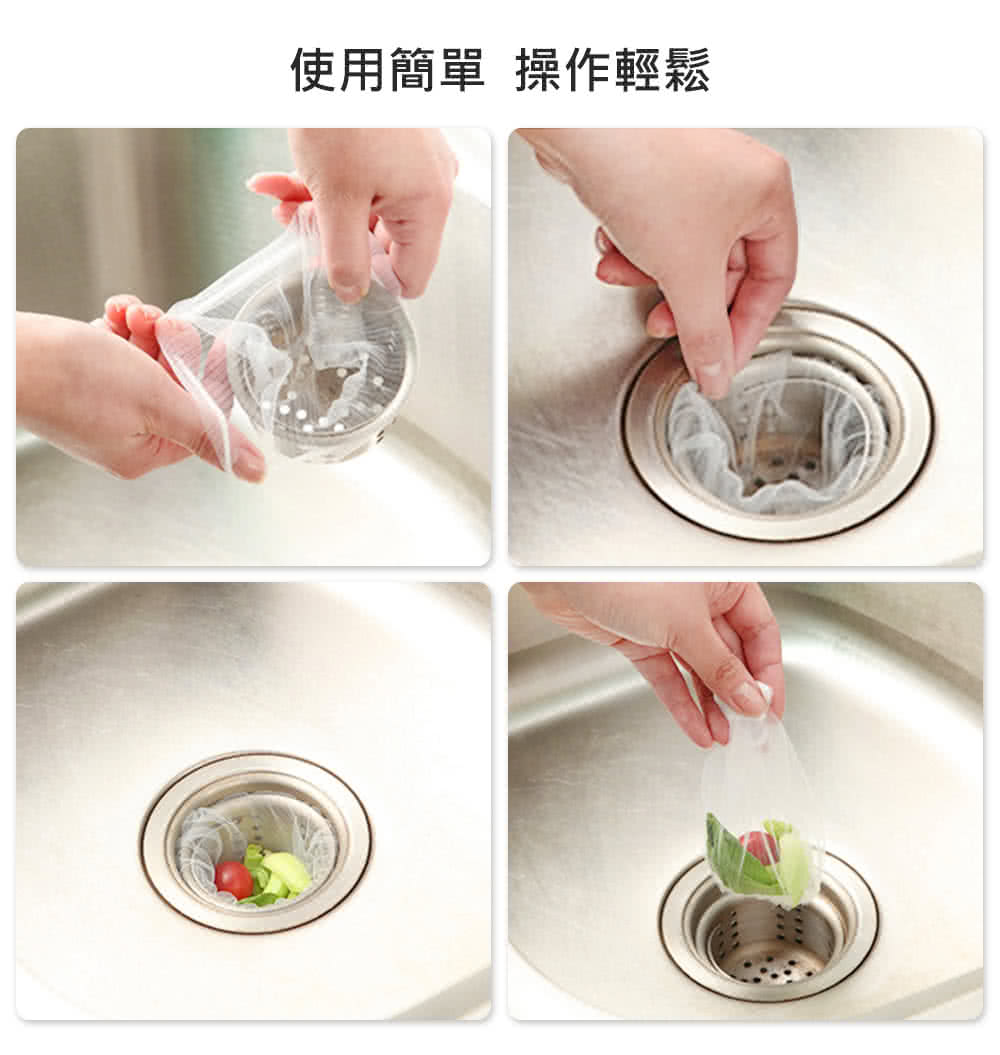 使用簡單 操作輕鬆