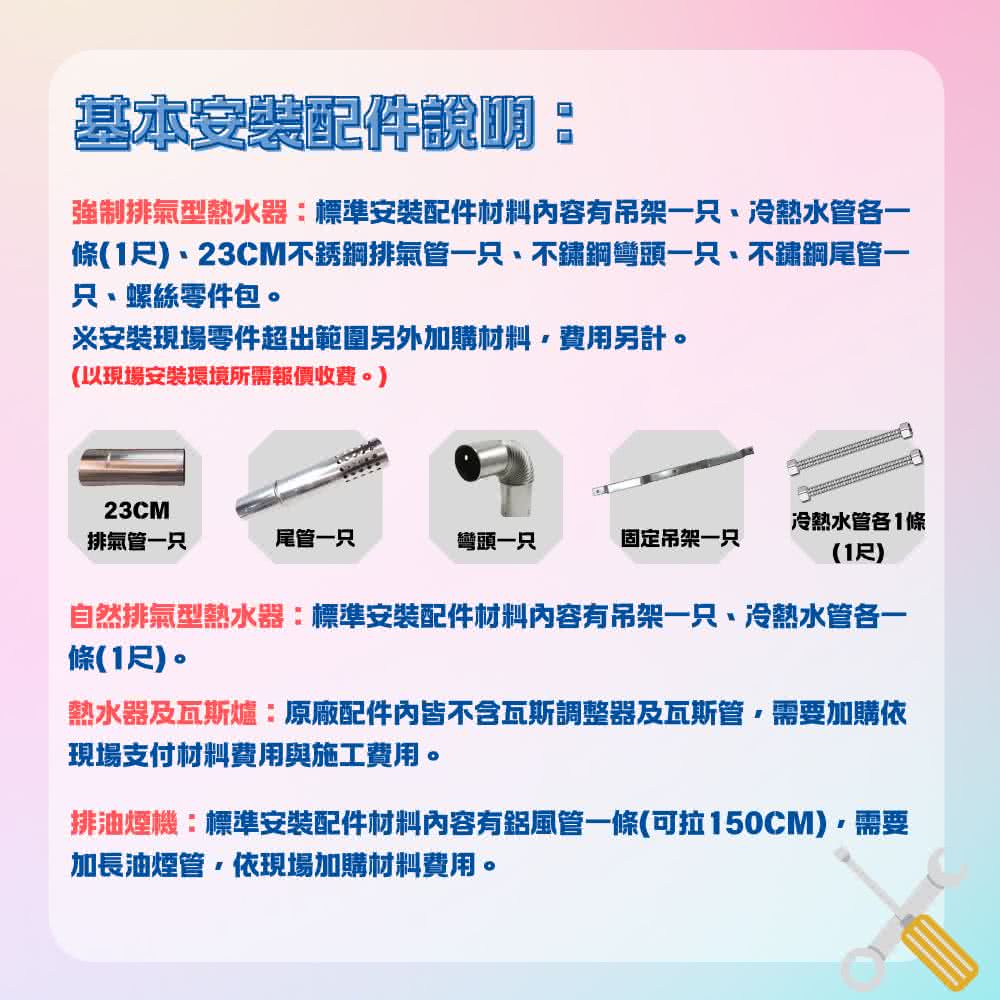 基本安裝配件說明：

強制排氣型熱水器：標準安裝配件材料內容有吊架一只、冷熱水管各一條(1尺)、23CM不銹鋼排氣管一只、不鏽鋼彎頭一只、不鏽鋼尾管一只、螺絲零件包。
※安裝現場零件超出範圍另外加購材料，費用另計。
(以現場安裝環境所需報價收費。)

23CM 排氣管一只

尾管一只

彎頭一只

固定吊架一只

冷熱水管各1條 (1尺)

自然排氣型熱水器：標準安裝配件材料內容有吊架一只、冷熱水管各一條(1尺)。

熱水器及瓦斯爐：原廠配件內皆不含瓦斯調整器及瓦斯管，需要加購依現場支付材料費用與施工費用。

排油煙機：標準安裝配件材料內容有鋁風管一條(可拉150CM)，需要加長油煙管，依現場加購材料費用。