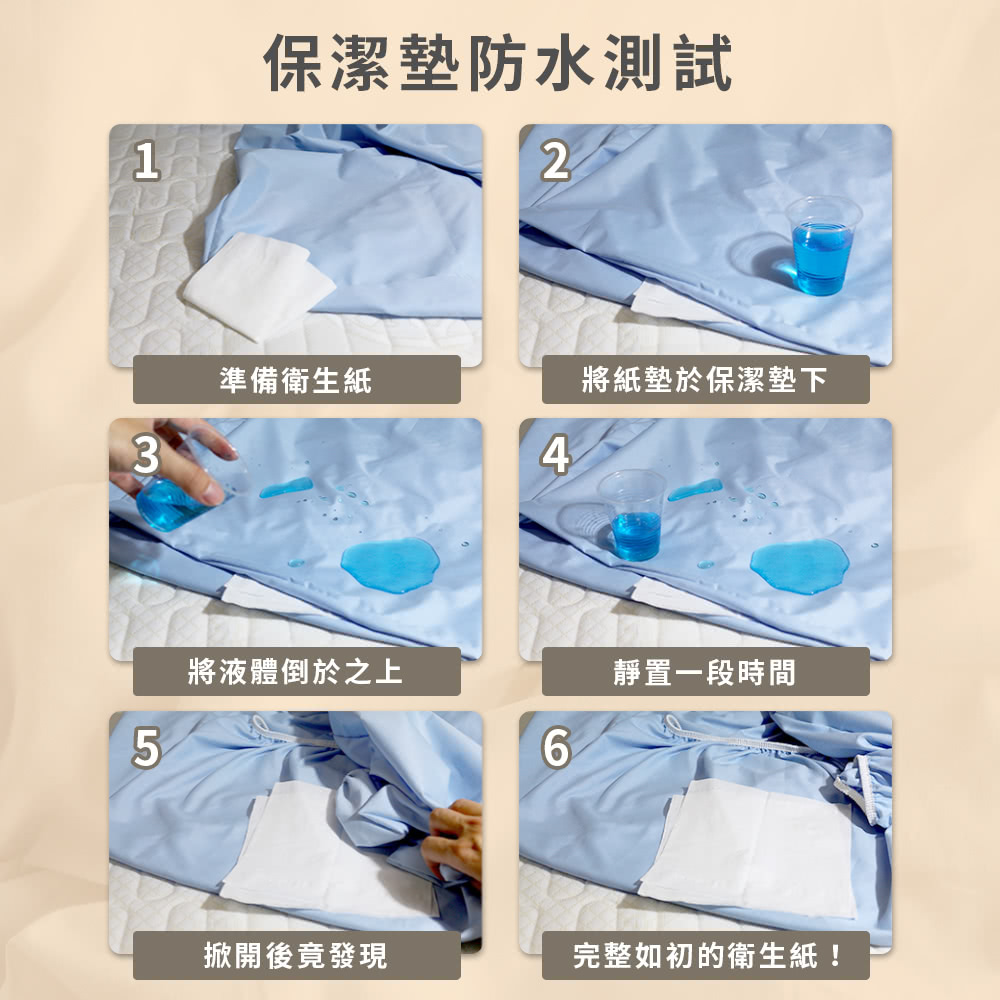 保潔墊防水測試

1
準備衛生紙

2
將紙墊於保潔墊下

3
將液體倒於之上

4
靜置一段時間

5
掀開後竟發現

6
完整如初的衛生紙！