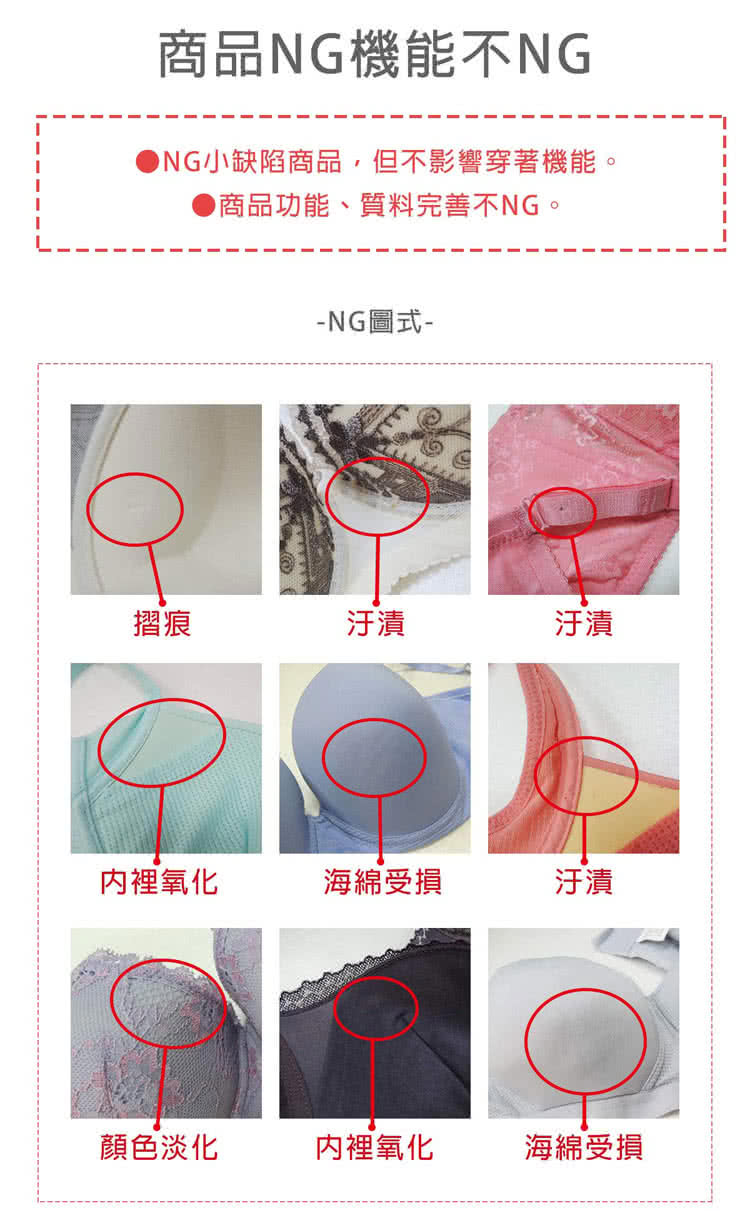 商品NG機能不NG

●NG小缺陷商品，但不影響穿著機能。
●商品功能、質料完善不NG。

-NG圖式-

摺痕
汙漬
汙漬
內裡氧化
海綿受損
汙漬
顏色淡化
內裡氧化
海綿受損