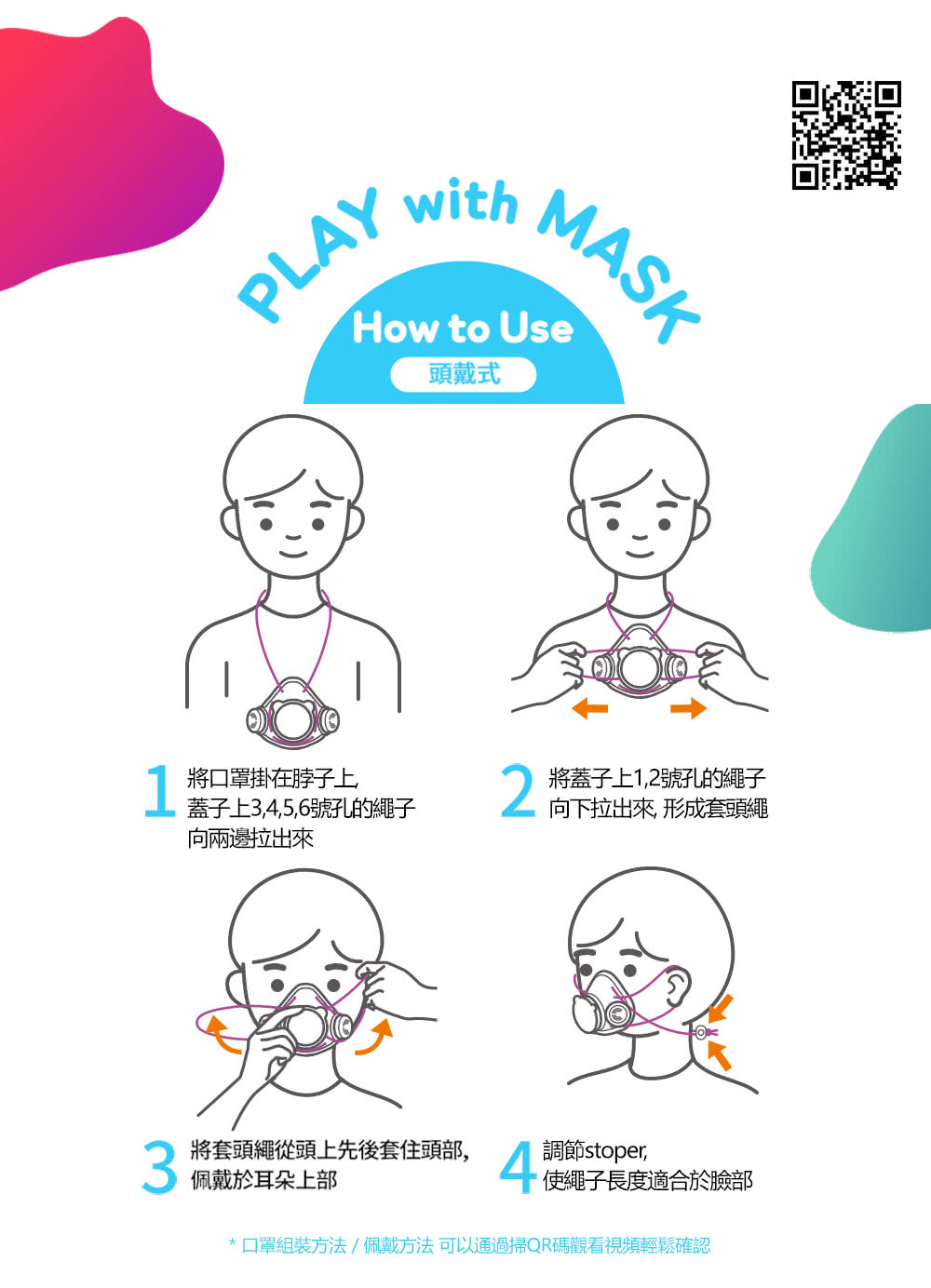 PLAY with MASK

How to Use

頭戴式

1 將口罩掛在脖子上, 蓋子上3,4,5,6號孔的繩子 向兩邊拉出來

2 將蓋子上1,2號孔的繩子 向下拉出來, 形成套頭繩

3 將套頭繩從頭上先後套住頭部, 佩戴於耳朵上部

4 調節stoper, 使繩子長度適合於臉部

* 口罩組裝方法 / 佩戴方法 可以通過掃QR碼觀看視頻輕鬆確認