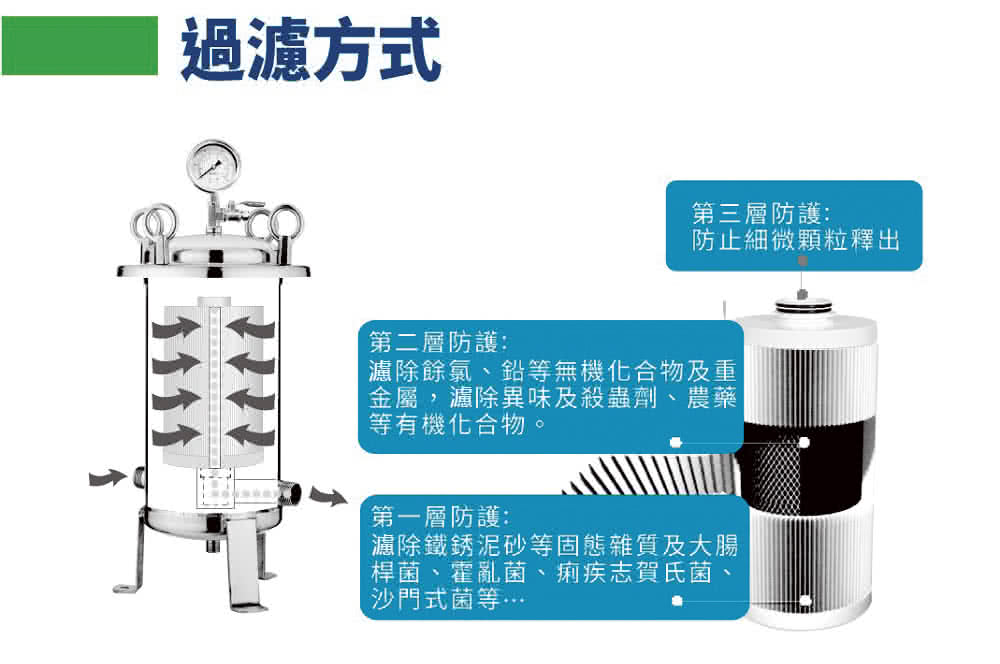 過濾方式

第三層防護:
防止細微顆粒釋出

第二層防護:
濾除餘氯、鉛等無機化合物及重金屬，濾除異味及殺蟲劑、農藥等有機化合物。

第一層防護:
濾除鐵銹泥砂等固態雜質及大腸桿菌、霍亂菌、痢疾志賀氏菌、沙門式菌等…