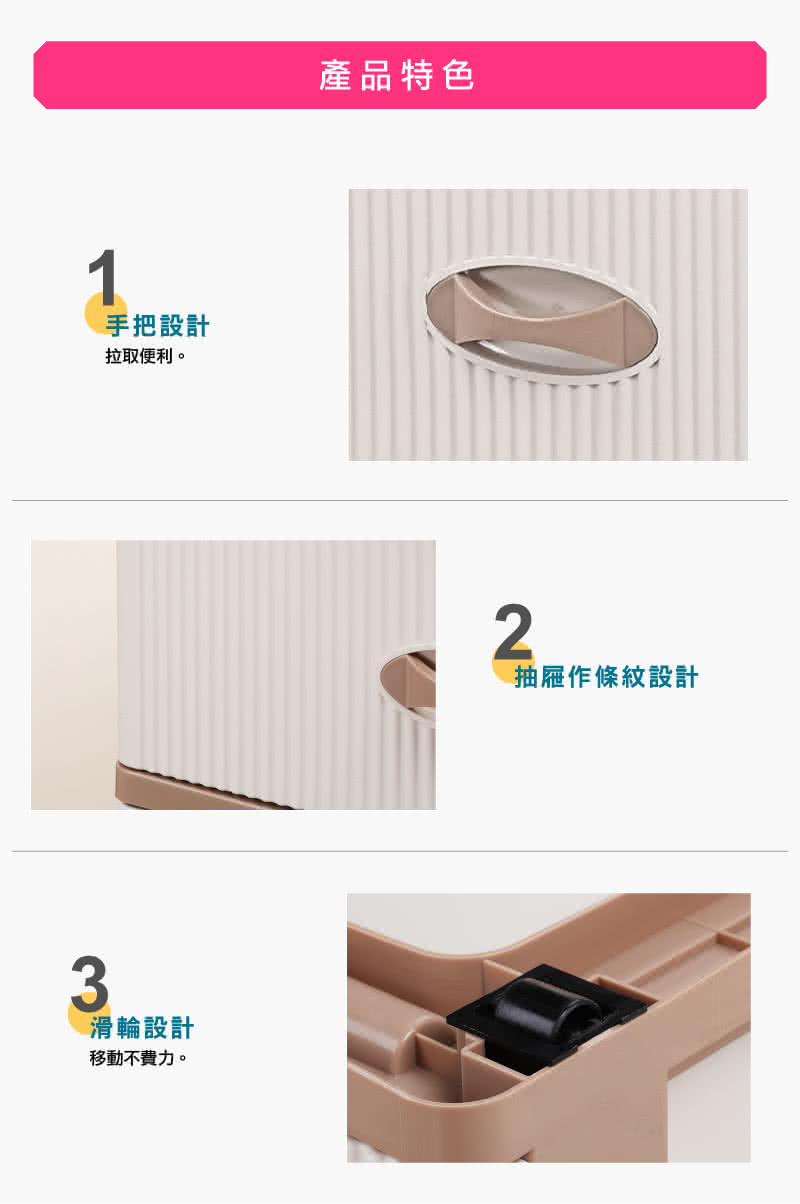 產品特色

1
手把設計
拉取便利。

2
抽屜作條紋設計

3
滑輪設計
移動不費力。