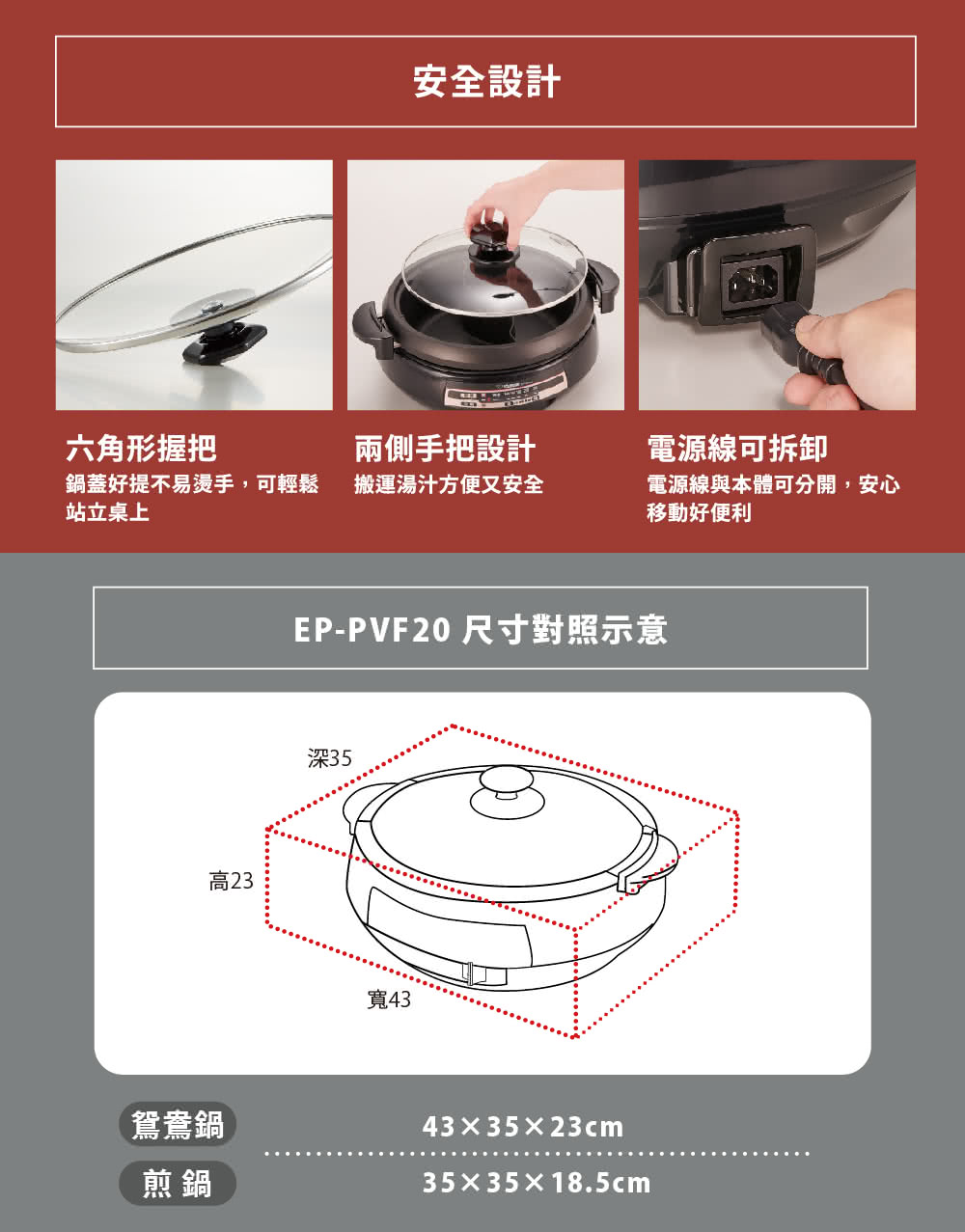 安全設計

六角形握把
鍋蓋好提不易燙手，可輕鬆站立桌上

兩側手把設計
搬運湯汁方便又安全

電源線可拆卸
電源線與本體可分開，安心移動好便利

EP-PVF20 尺寸對照示意

深35
高23
寬43

鴛鴦鍋 43×35×23cm
煎 鍋 35×35×18.5cm