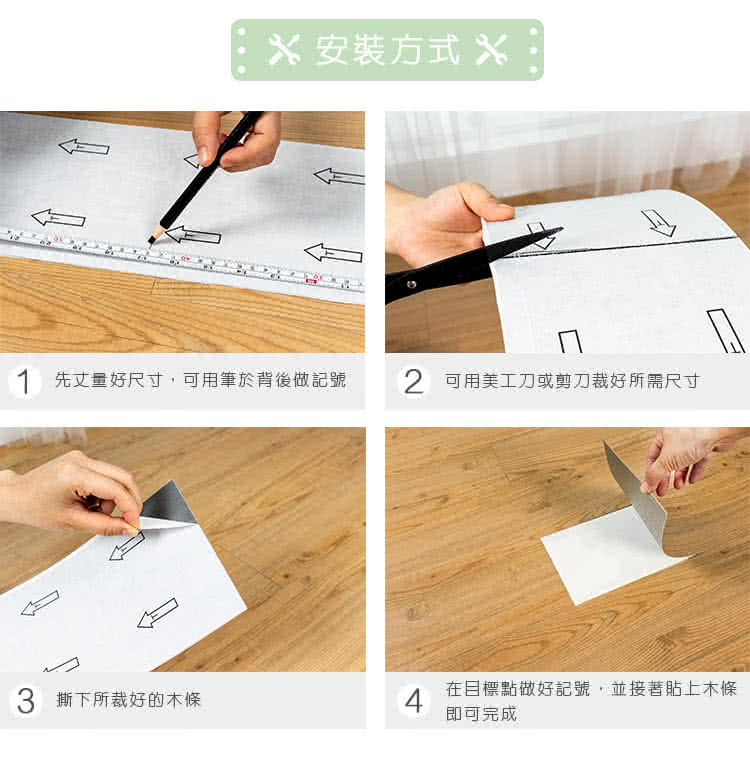 安裝方式

1 先丈量好尺寸，可用筆於背後做記號

2 可用美工刀或剪刀裁好所需尺寸

3 撕下所裁好的木條

4 在目標點做好記號，並接著貼上木條即可完成