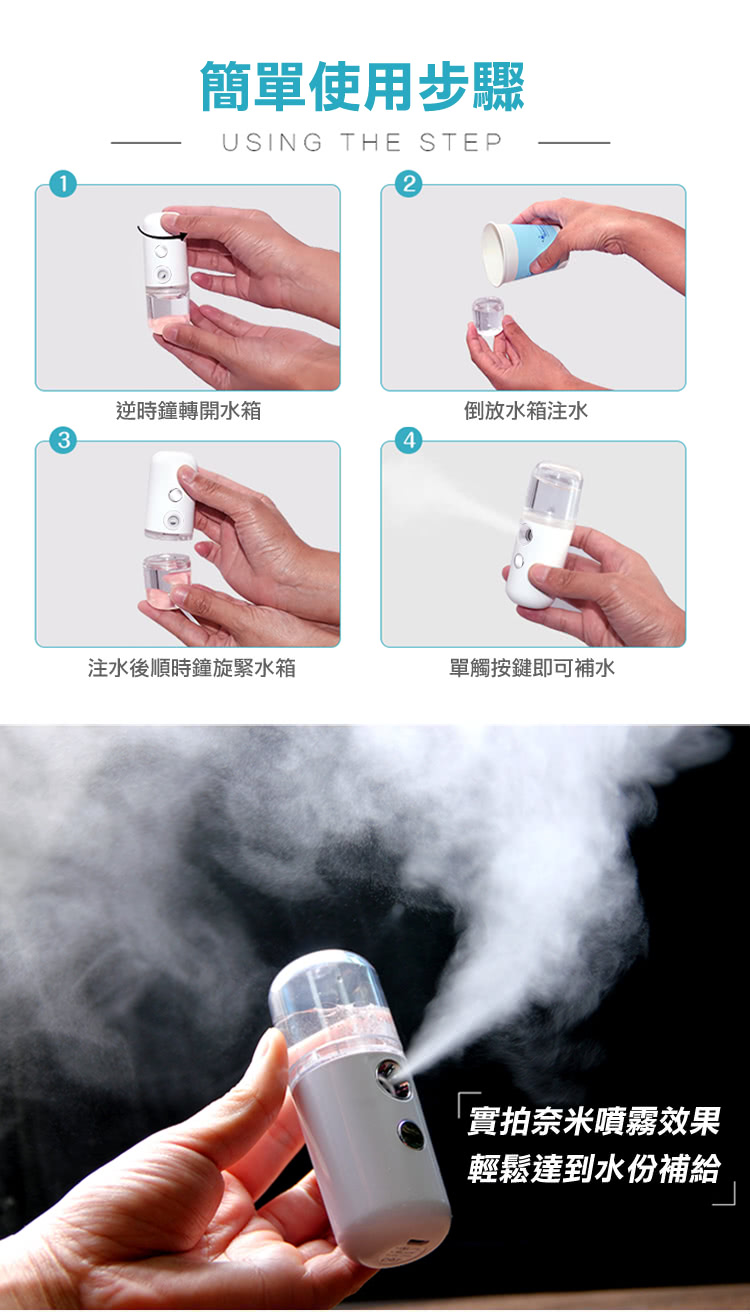 簡單使用步驟

USING THE STEP

1

逆時鐘轉開水箱

2

倒放水箱注水

3

注水後順時鐘旋緊水箱

4

單觸按鍵即可補水

實拍奈米噴霧效果
輕鬆達到水份補給