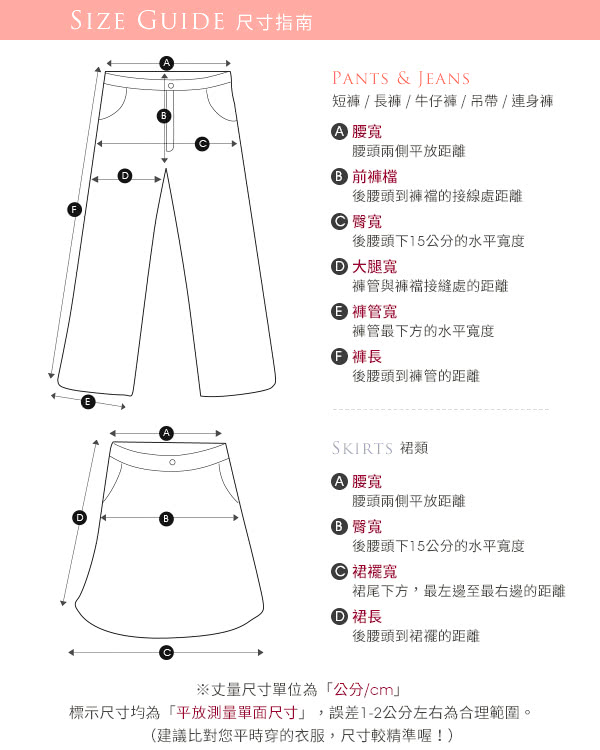 SIZE GUIDE 尺寸指南

A
B
C
D
F
E

PANTS & JEANS
短褲 / 長褲 / 牛仔褲 / 吊帶 / 連身褲

A 腰寬
腰頭兩側平放距離

B 前褲檔
後腰頭到褲襠的接線處距離

C 臀寬
後腰頭下15公分的水平寬度

D 大腿寬
褲管與褲襠接縫處的距離

E 褲管寬
褲管最下方的水平寬度

F 褲長
後腰頭到褲管的距離

A
D
B
C

SKIRTS 裙類

A 腰寬
腰頭兩側平放距離

B 臀寬
後腰頭下15公分的水平寬度

C 裙襬寬
裙尾下方，最左邊至最右邊的距離

D 裙長
後腰頭到裙襬的距離

※丈量尺寸單位為「公分/cm」
標示尺寸均為「平放測量單面尺寸」，誤差1-2公分左右為合理範圍。
(建議比對您平時穿的衣服，尺寸較精準喔！)