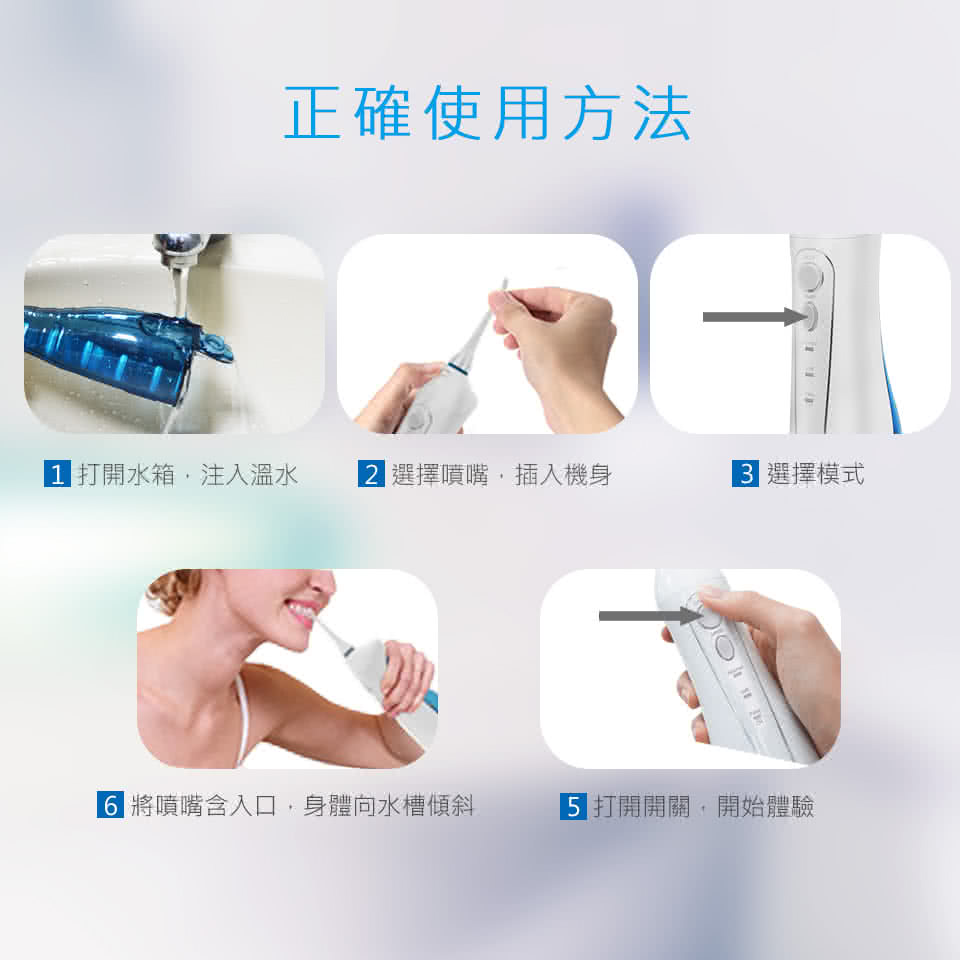 正確使用方法

1 打開水箱，注入溫水

2 選擇噴嘴，插入機身

3 選擇模式

6 將噴嘴含入口，身體向水槽傾斜

5 打開開關，開始體驗