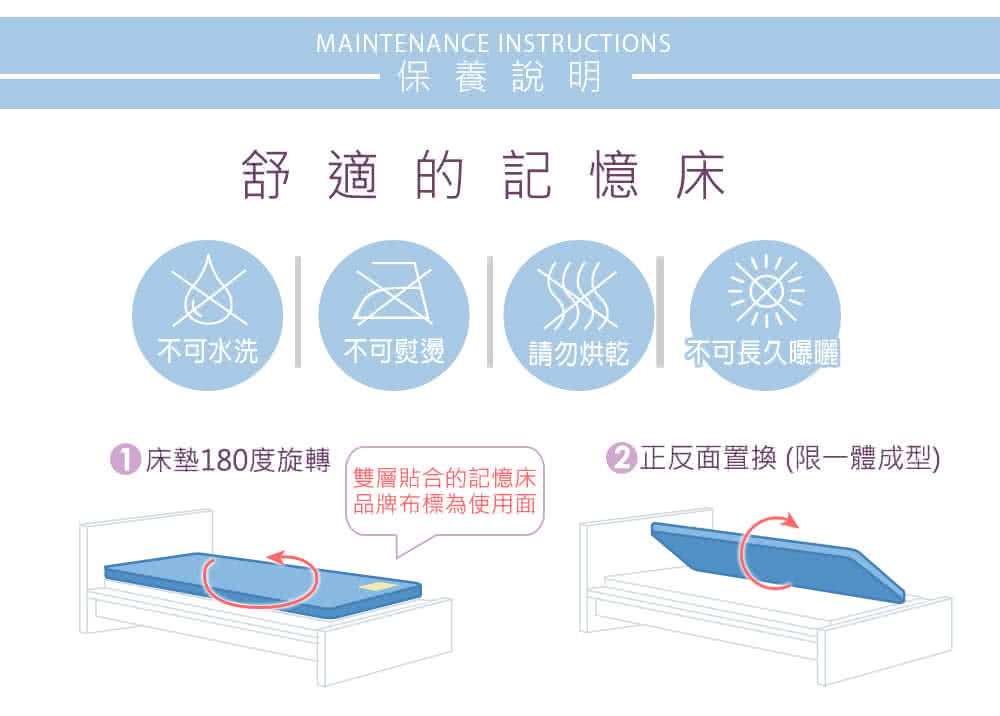 MAINTENANCE INSTRUCTIONS
保養說明

舒適的記憶床

不可水洗

不可熨燙

請勿烘乾

不可長久曝曬

1 床墊180度旋轉

雙層貼合的記憶床
品牌布標為使用面

2 正反面置換 (限一體成型)