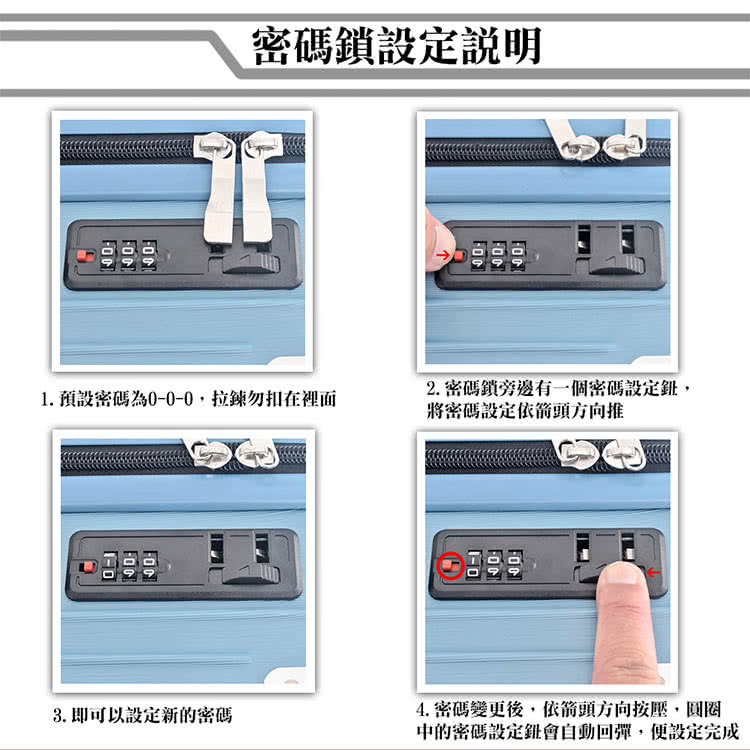 密碼鎖設定說明

1. 預設密碼為0-0-0，拉鍊勿扣在裡面

2. 密碼鎖旁邊有一個密碼設定鈕，將密碼設定依箭頭方向推

3. 即可以設定新的密碼

4. 密碼變更後，依箭頭方向按壓，圓圈中的密碼設定鈕會自動回彈，便設定完成