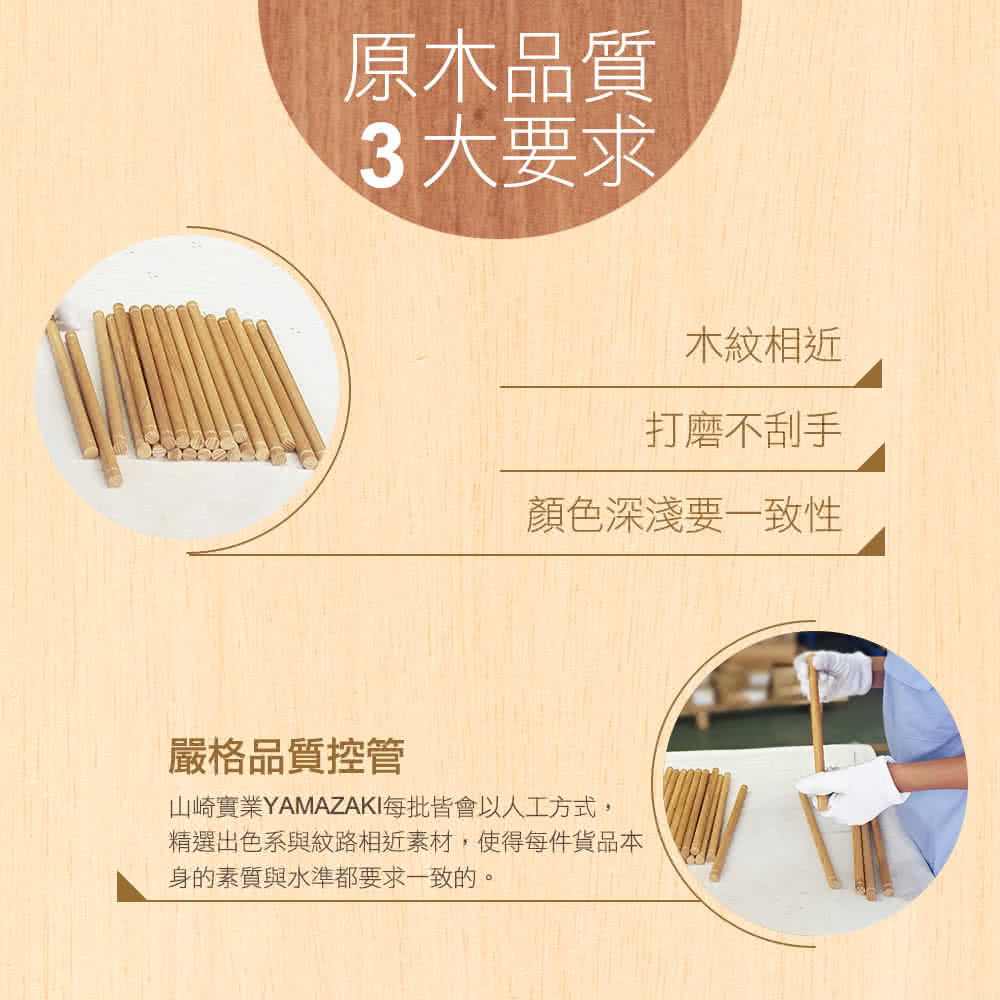 原木品質
3 大要求

木紋相近

打磨不刮手

顏色深淺要一致性

嚴格品質控管

山崎實業YAMAZAKI每批皆會以人工方式，精選出色系與紋路相近素材，使得每件貨品本身的素質與水準都要求一致的。