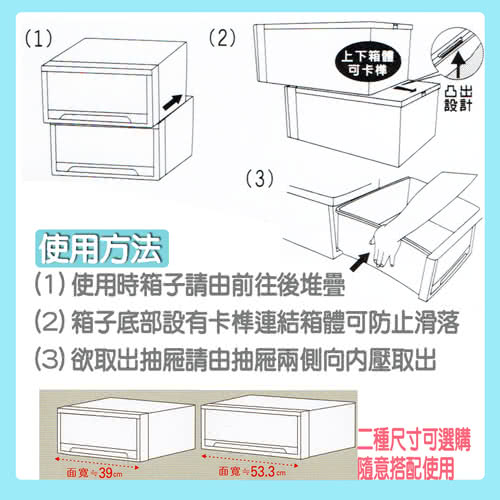 (1)

(2)

上下箱體可卡榫

凸出設計

(3)

使用方法

(1) 使用時箱子請由前往後堆疊

(2) 箱子底部設有卡榫連結箱體可防止滑落

(3) 欲取出抽屜請由抽屜兩側向內壓取出

面寬≒39cm

面寬≒53.3cm

二種尺寸可選購
隨意搭配使用