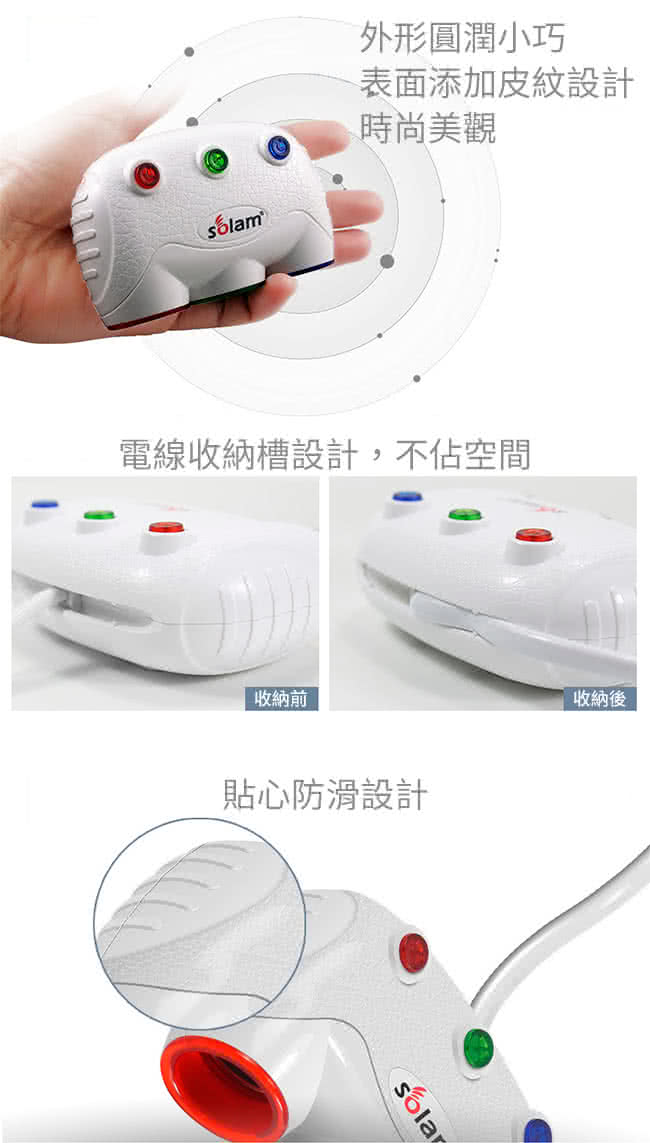 外形圓潤小巧
表面添加皮紋設計
時尚美觀

solam

電線收納槽設計，不佔空間

收納前

收納後

貼心防滑設計

solam