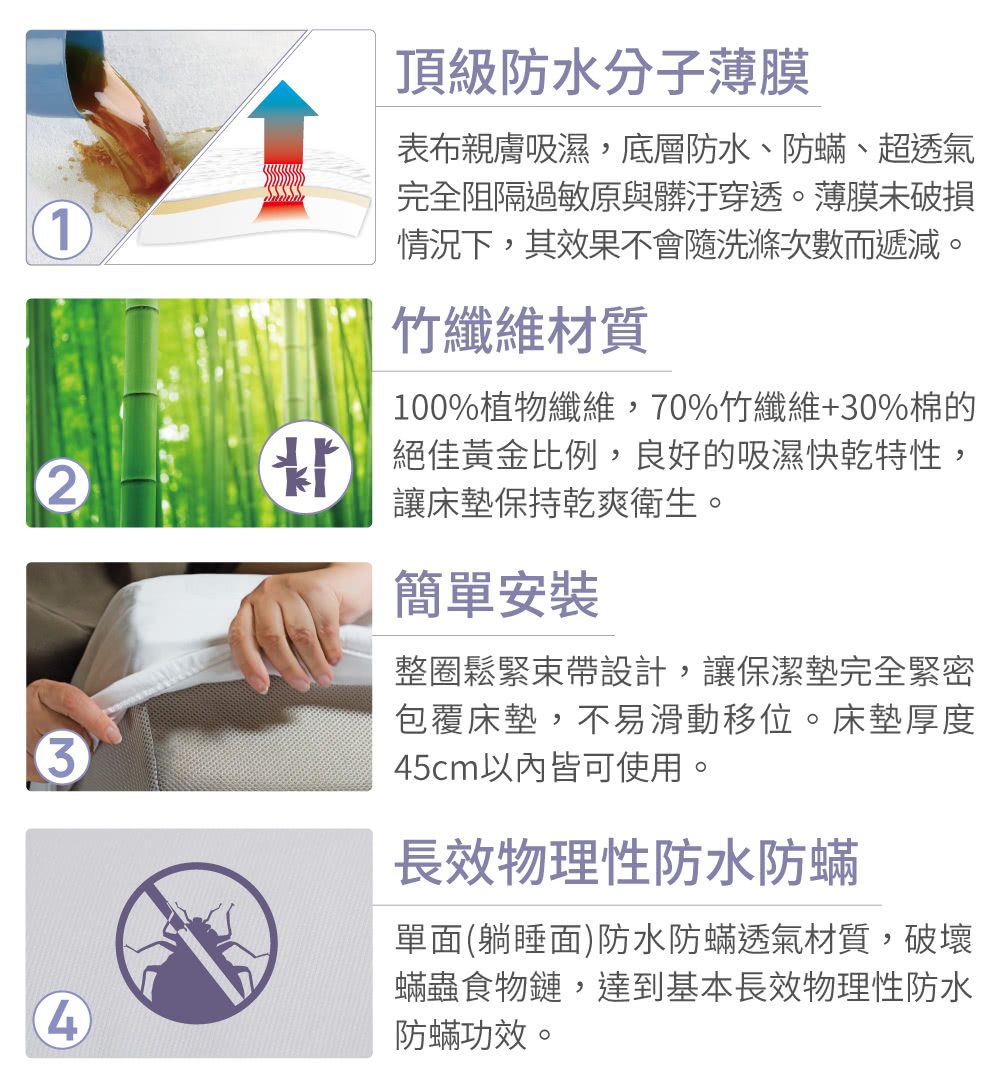 1

頂級防水分子薄膜

表布親膚吸濕，底層防水、防蟎、超透氣完全阻隔過敏原與髒汙穿透。薄膜未破損情況下，其效果不會隨洗滌次數而遞減。

2

竹纖維材質

100%植物纖維，70%竹纖維+30%棉的絕佳黃金比例，良好的吸濕快乾特性，讓床墊保持乾爽衛生。

3

簡單安裝

整圈鬆緊束帶設計，讓保潔墊完全緊密包覆床墊，不易滑動移位。床墊厚度45cm以內皆可使用。

4

長效物理性防水防蟎

單面(躺睡面)防水防蟎透氣材質，破壞蟎蟲食物鏈，達到基本長效物理性防水防蟎功效。