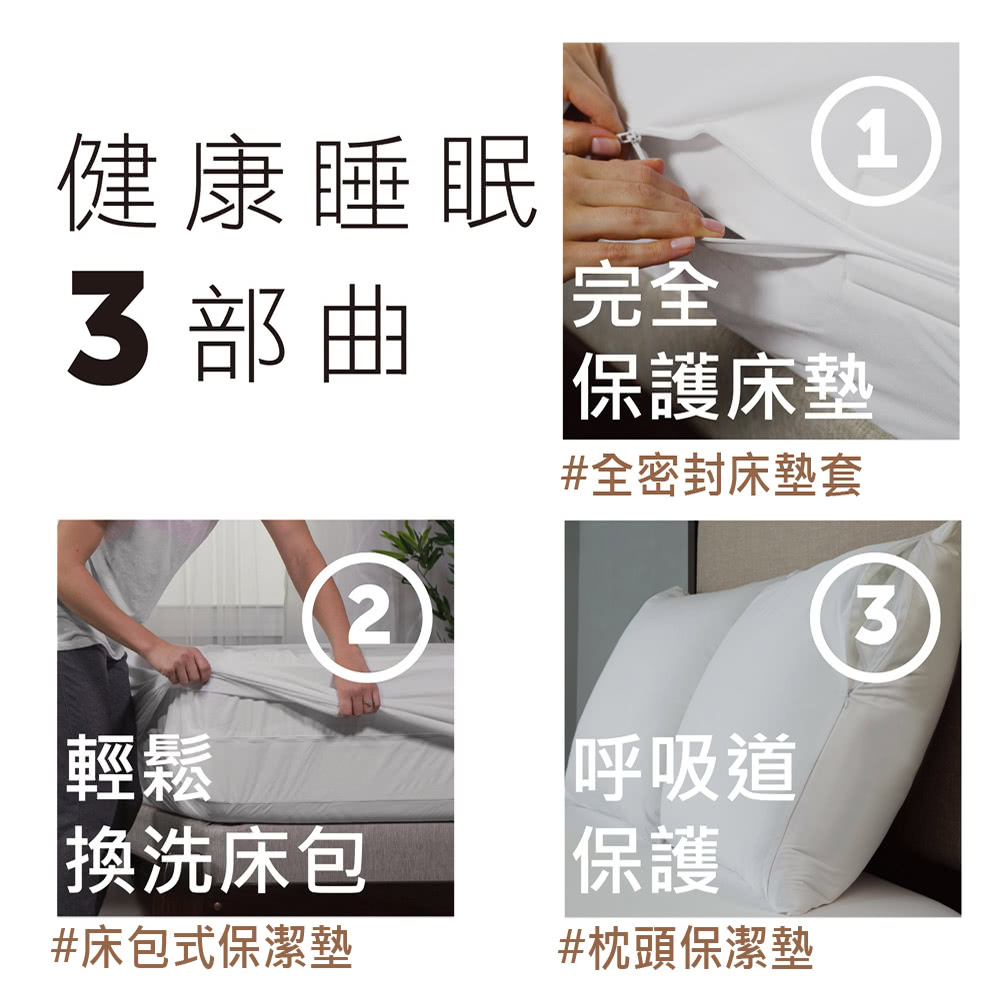 健康睡眠
3 部曲

1
完全
保護床墊
#全密封床墊套

2
輕鬆
換洗床包
#床包式保潔墊

3
呼吸道
保護
#枕頭保潔墊