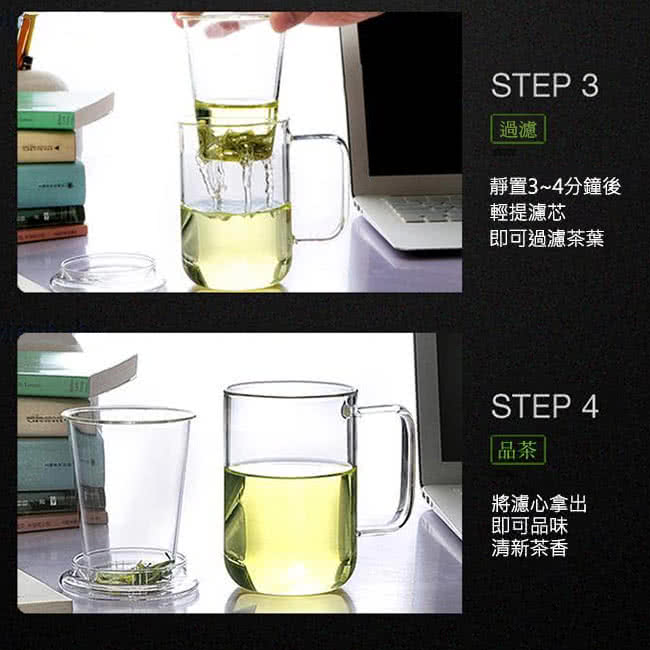 STEP 3

過濾

靜置3~4分鐘後
輕提濾芯
即可過濾茶葉

STEP 4

品茶

將濾心拿出
即可品味
清新茶香