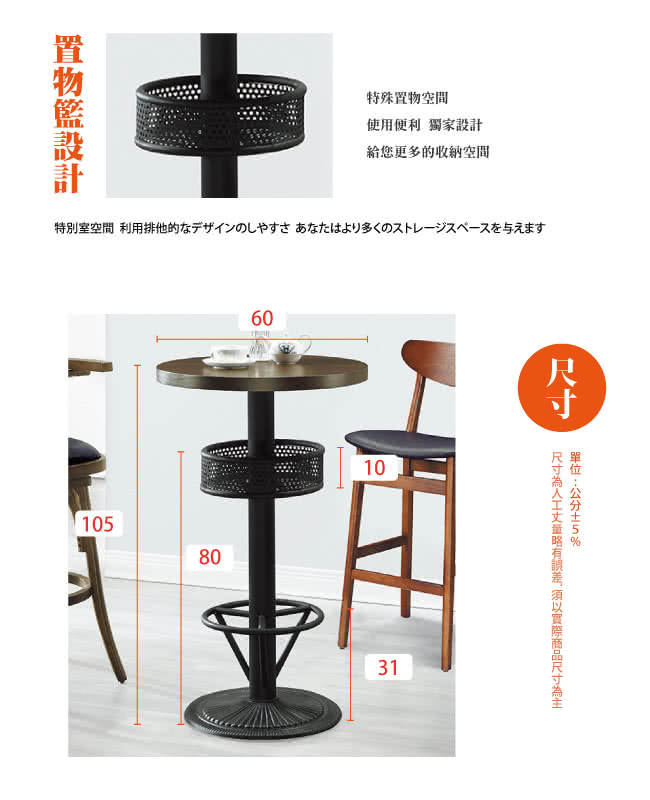 置物籃設計

特殊置物空間
使用便利 獨家設計
給您更多的收納空間

特別室空間 利用排他的なデザインのしやすさ あなたはより多くのストレージスペースを与えます

60
105
80
10
31

尺寸

單位：公分±5%
尺寸為人工丈量略有誤差，須以實際商品尺寸為主