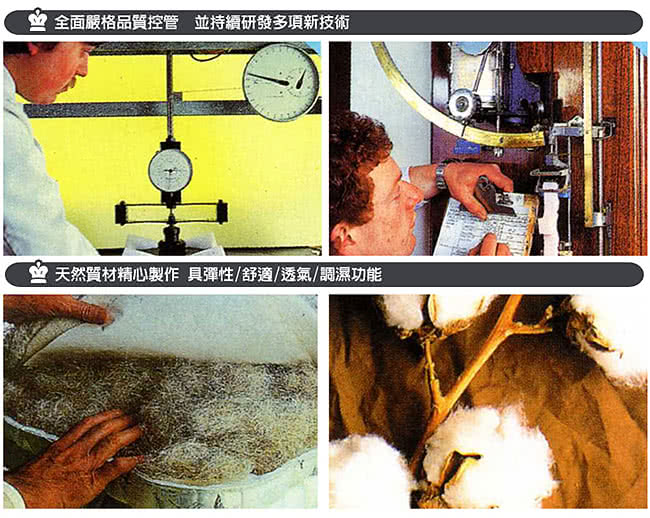 全面嚴格品質控管　並持續研發多項新技術

天然質材精心製作　具彈性/舒適/透氣/調濕功能