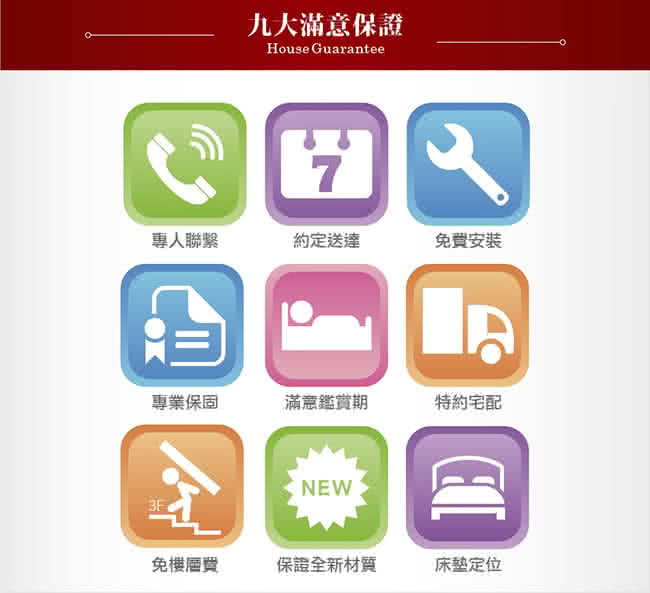 九大滿意保證
House Guarantee

7

專人聯繫

約定送達

免費安裝

專業保固

滿意鑑賞期

特約宅配

3F

NEW

免樓層費

保證全新材質

床墊定位