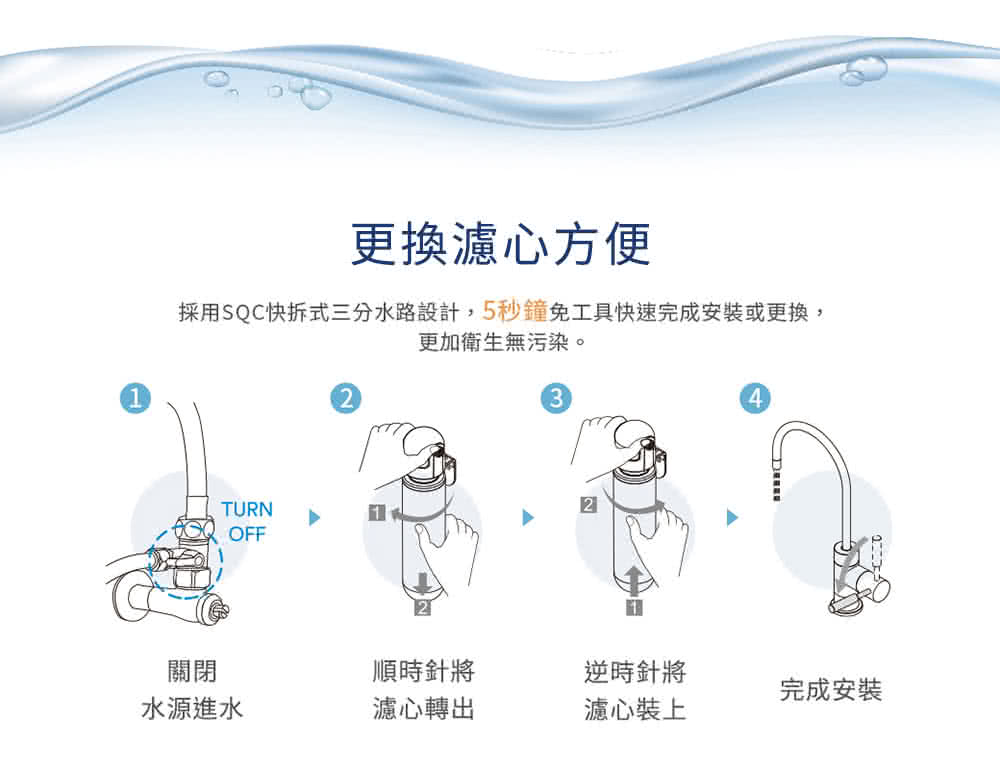 更換濾心方便

採用SQC快拆式三分水路設計，5秒鐘免工具快速完成安裝或更換，更加衛生無污染。

1

TURN OFF

關閉
水源進水

2

1

2

順時針將
濾心轉出

3

2

1

逆時針將
濾心裝上

4

完成安裝