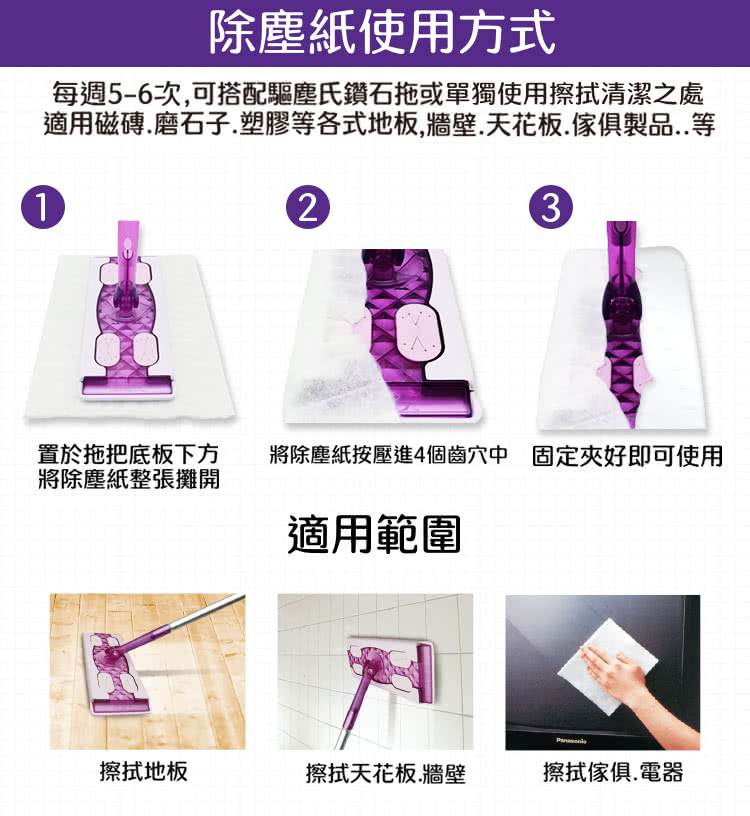 除塵紙使用方式

每週5-6次,可搭配驅塵氏鑽石拖或單獨使用擦拭清潔之處
適用磁磚.磨石子.塑膠等各式地板,牆壁.天花板.傢俱製品..等

1

置於拖把底板下方
將除塵紙整張攤開

2

將除塵紙按壓進4個齒穴中

3

固定夾好即可使用

適用範圍

擦拭地板

擦拭天花板.牆壁

Panasonic

擦拭傢俱.電器