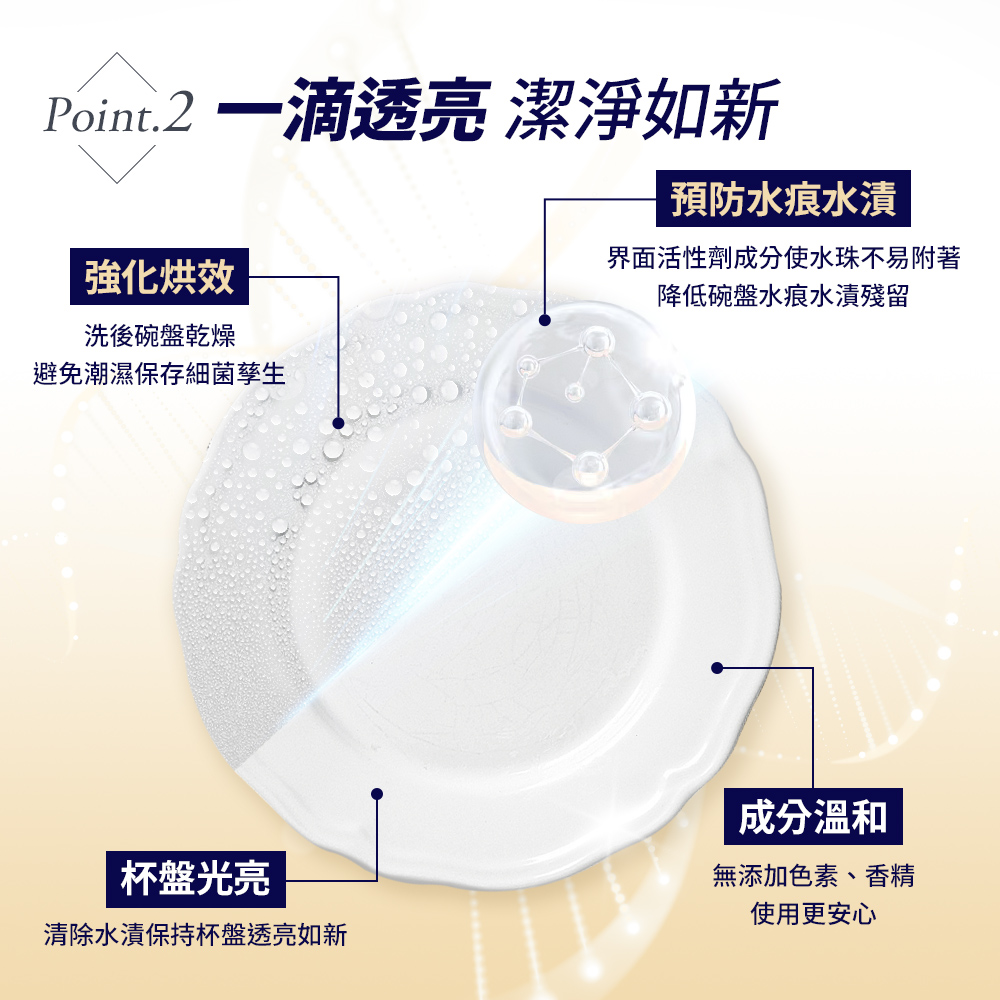 Point.2 一滴透亮 潔淨如新

預防水痕水漬
界面活性劑成分使水珠不易附著
降低碗盤水痕水漬殘留

強化烘效
洗後碗盤乾燥
避免潮濕保存細菌孳生

成分溫和
無添加色素、香精
使用更安心

杯盤光亮
清除水漬保持杯盤透亮如新