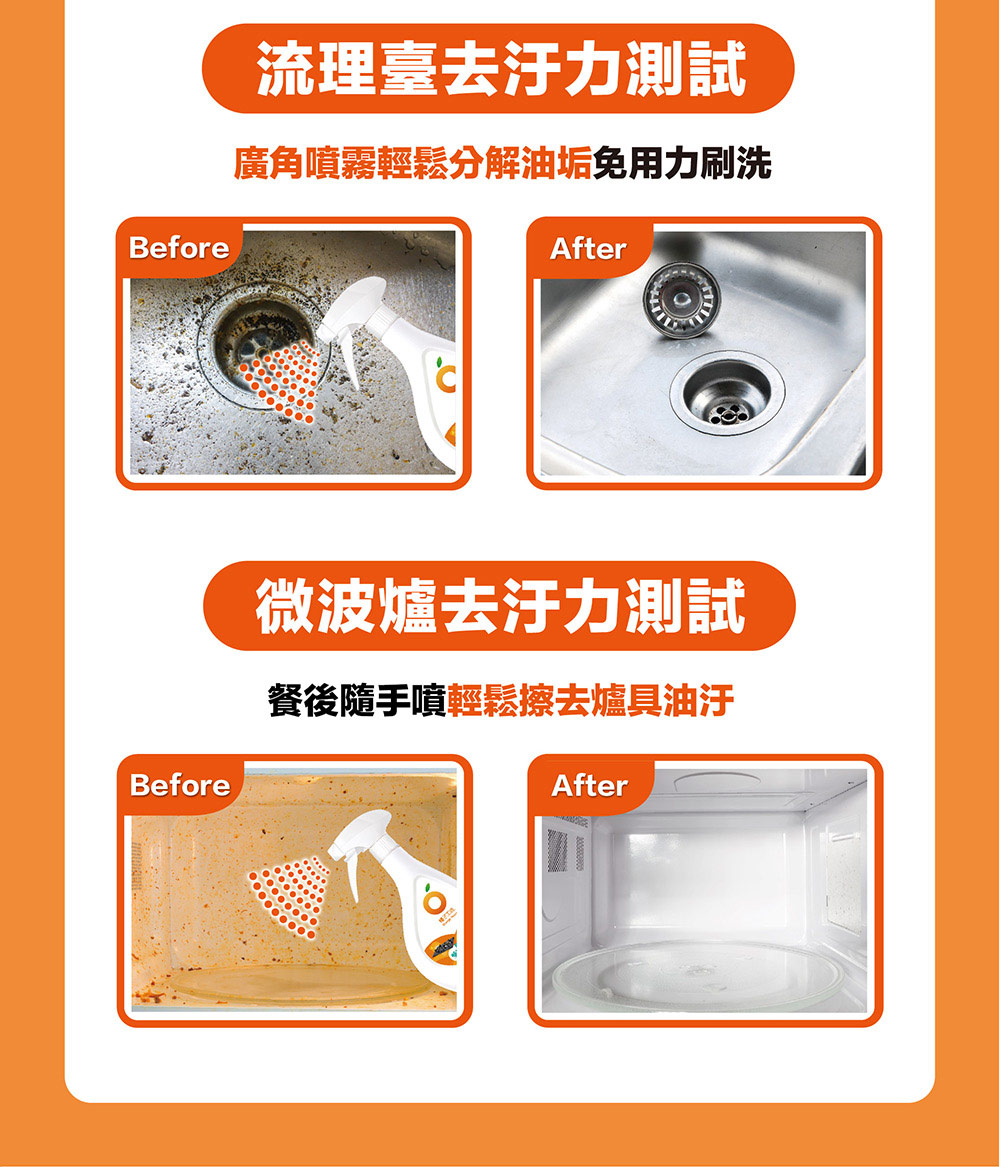 流理臺去汙力測試

廣角噴霧輕鬆分解油垢免用力刷洗

Before

After

微波爐去汙力測試

餐後隨手噴輕鬆擦去爐具油汙

Before

After