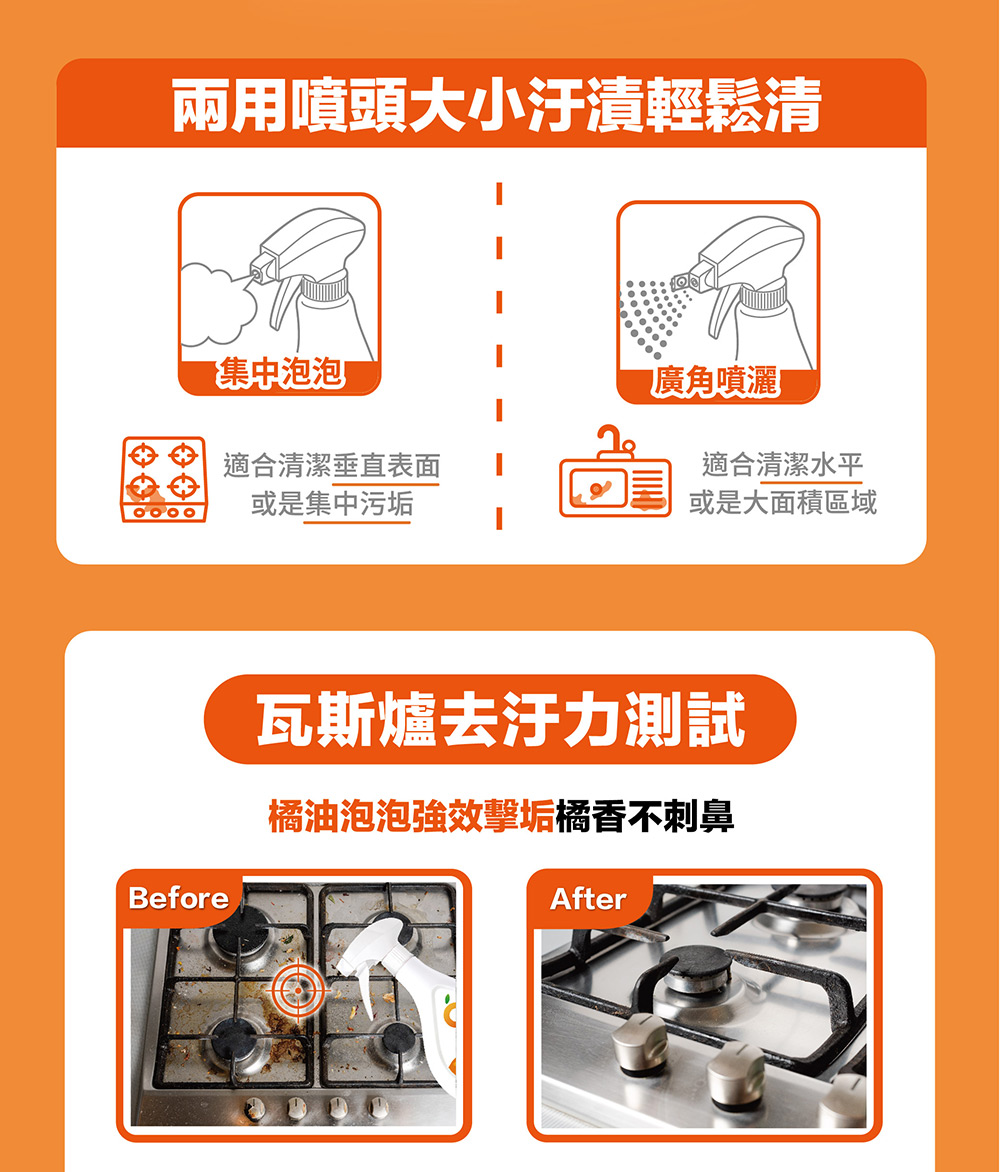 兩用噴頭大小汙漬輕鬆清

集中泡泡

適合清潔垂直表面
或是集中污垢

廣角噴灑

適合清潔水平
或是大面積區域

瓦斯爐去汙力測試

橘油泡泡強效擊垢橘香不刺鼻

Before

After