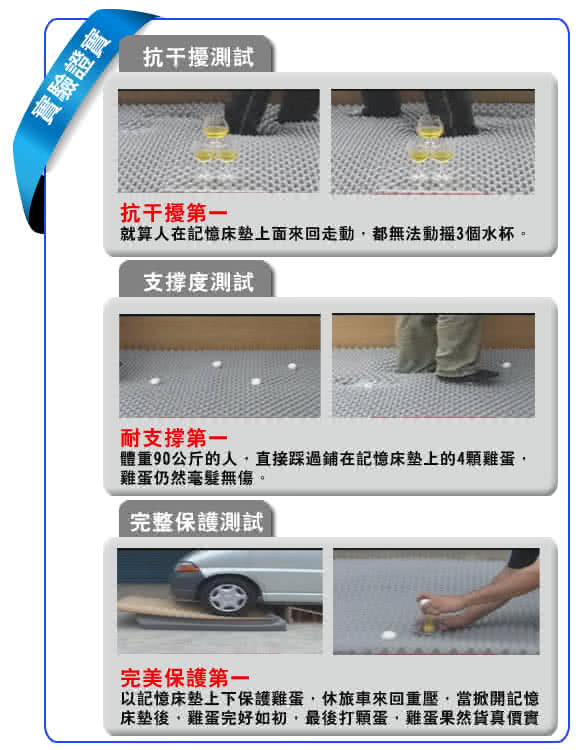 實驗證實

抗干擾測試

抗干擾第一
就算人在記憶床墊上面來回走動，都無法動搖3個水杯。

支撐度測試

耐支撐第一
體重90公斤的人，直接踩過鋪在記憶床墊上的4顆雞蛋，雞蛋仍然毫髮無傷。

完整保護測試

完美保護第一
以記憶床墊上下保護雞蛋，休旅車來回重壓，當掀開記憶床墊後，雞蛋完好如初，最後打顆蛋，雞蛋果然貨真價實