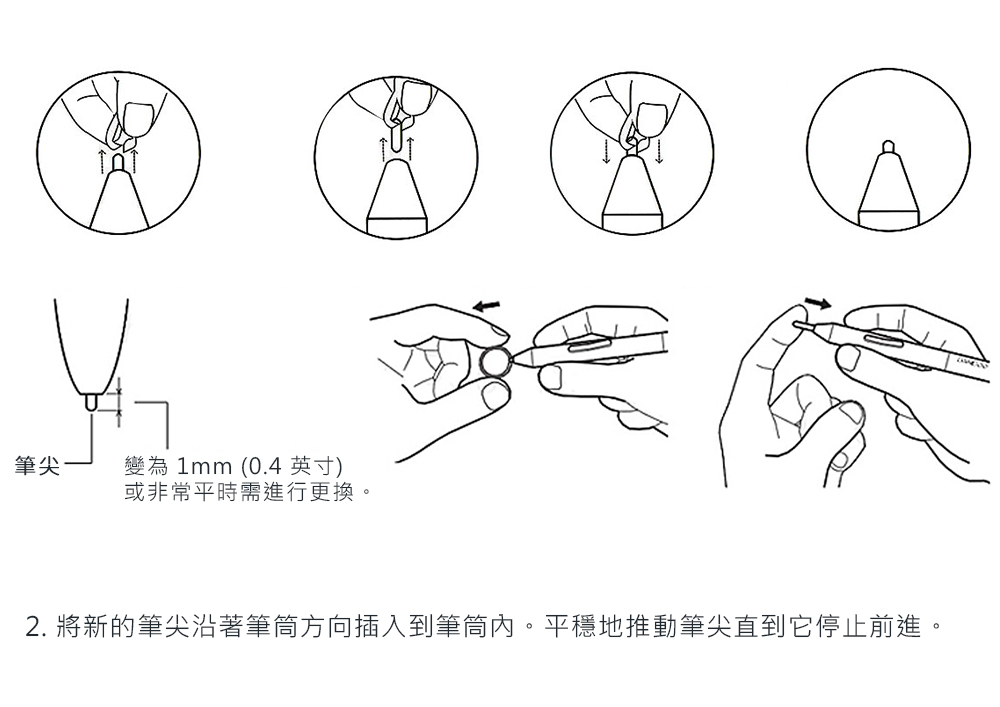 筆尖

變為 1mm (0.4 英寸)
或非常平時需進行更換。

2. 將新的筆尖沿著筆筒方向插入到筆筒內。平穩地推動筆尖直到它停止前進。