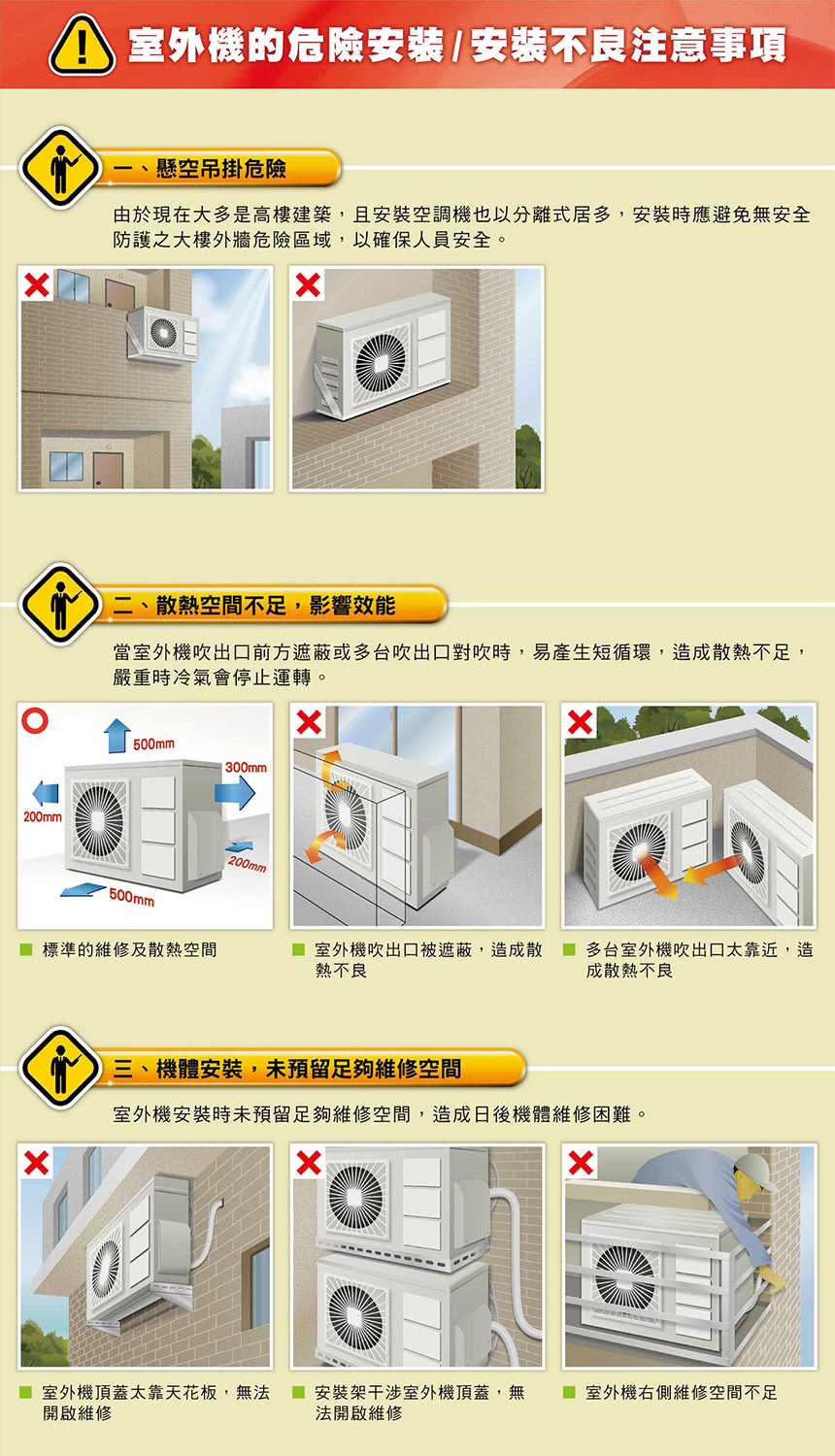 室外機的危險安裝 / 安裝不良注意事項

一、懸空吊掛危險

由於現在大多是高樓建築，且安裝空調機也以分離式居多，安裝時應避免無安全防護之大樓外牆危險區域，以確保人員安全。

二、散熱空間不足，影響效能

當室外機吹出口前方遮蔽或多台吹出口對吹時，易產生短循環，造成散熱不足，嚴重時冷氣會停止運轉。

500mm
300mm
200mm
200mm
500mm

標準的維修及散熱空間

室外機吹出口被遮蔽，造成散熱不良

多台室外機吹出口太靠近，造成散熱不良

三、機體安裝，未預留足夠維修空間

室外機安裝時未預留足夠維修空間，造成日後機體維修困難。

室外機頂蓋太靠天花板，無法開啟維修

安裝架干涉室外機頂蓋，無法開啟維修

室外機右側維修空間不足