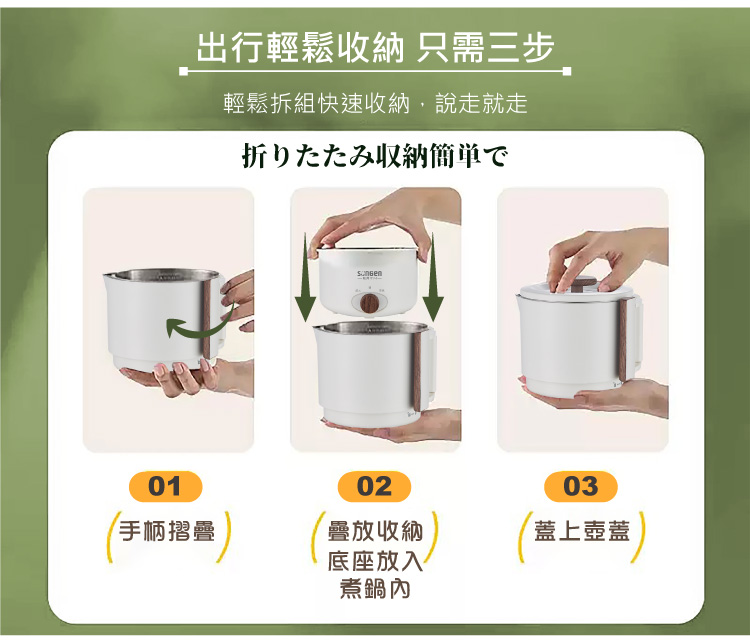 出行輕鬆收納 只需三步

輕鬆拆組快速收納，說走就走

折りたたみ収納簡単で

SONGEN

01

手柄摺疊

02

疊放收納
底座放入
煮鍋內

03

蓋上壺蓋