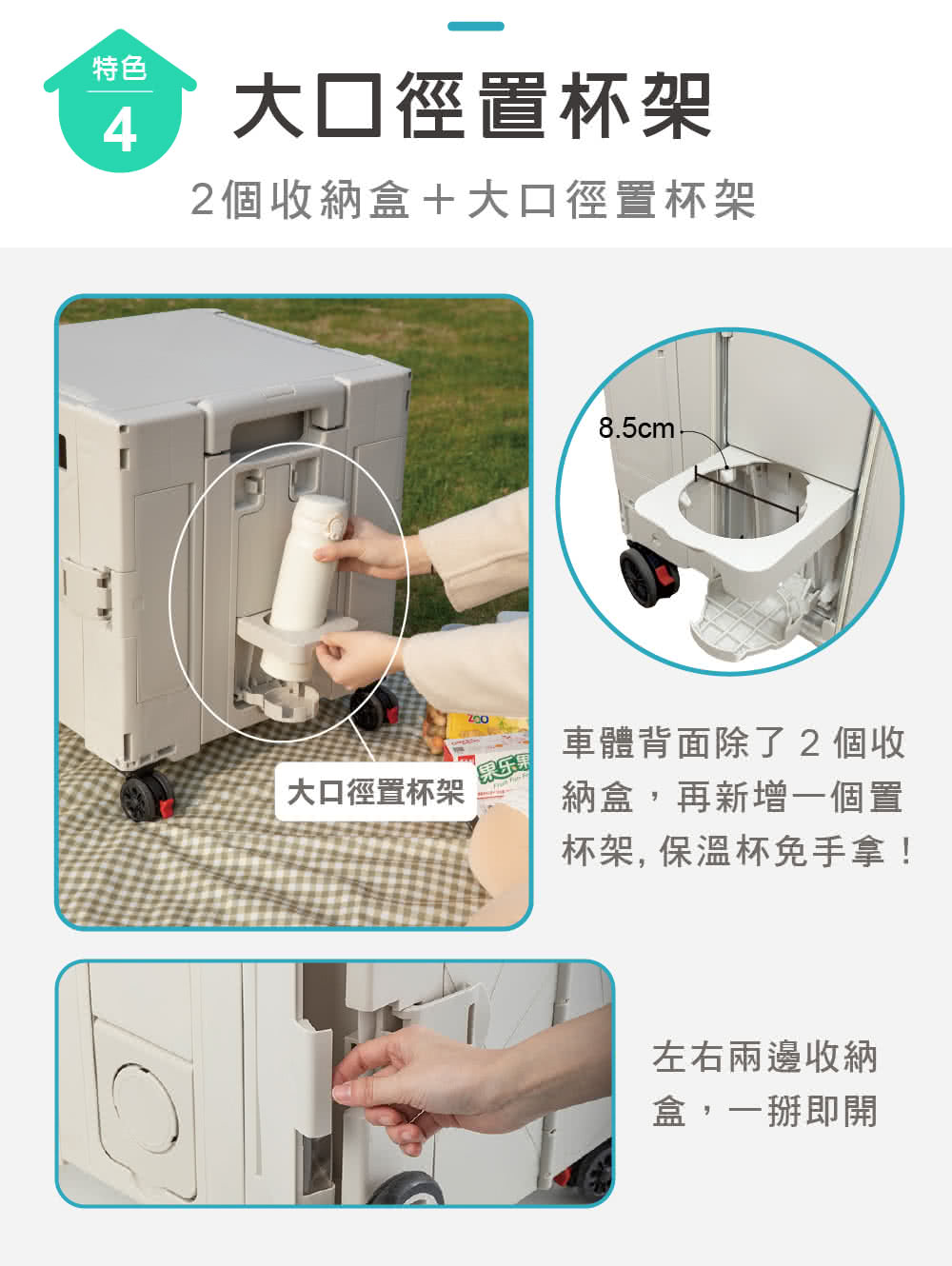 特色
4
大口徑置杯架

2個收納盒＋大口徑置杯架

8.5cm

ZOO
果乐果

大口徑置杯架

車體背面除了 2 個收納盒，再新增一個置杯架, 保溫杯免手拿！

左右兩邊收納盒，一掰即開