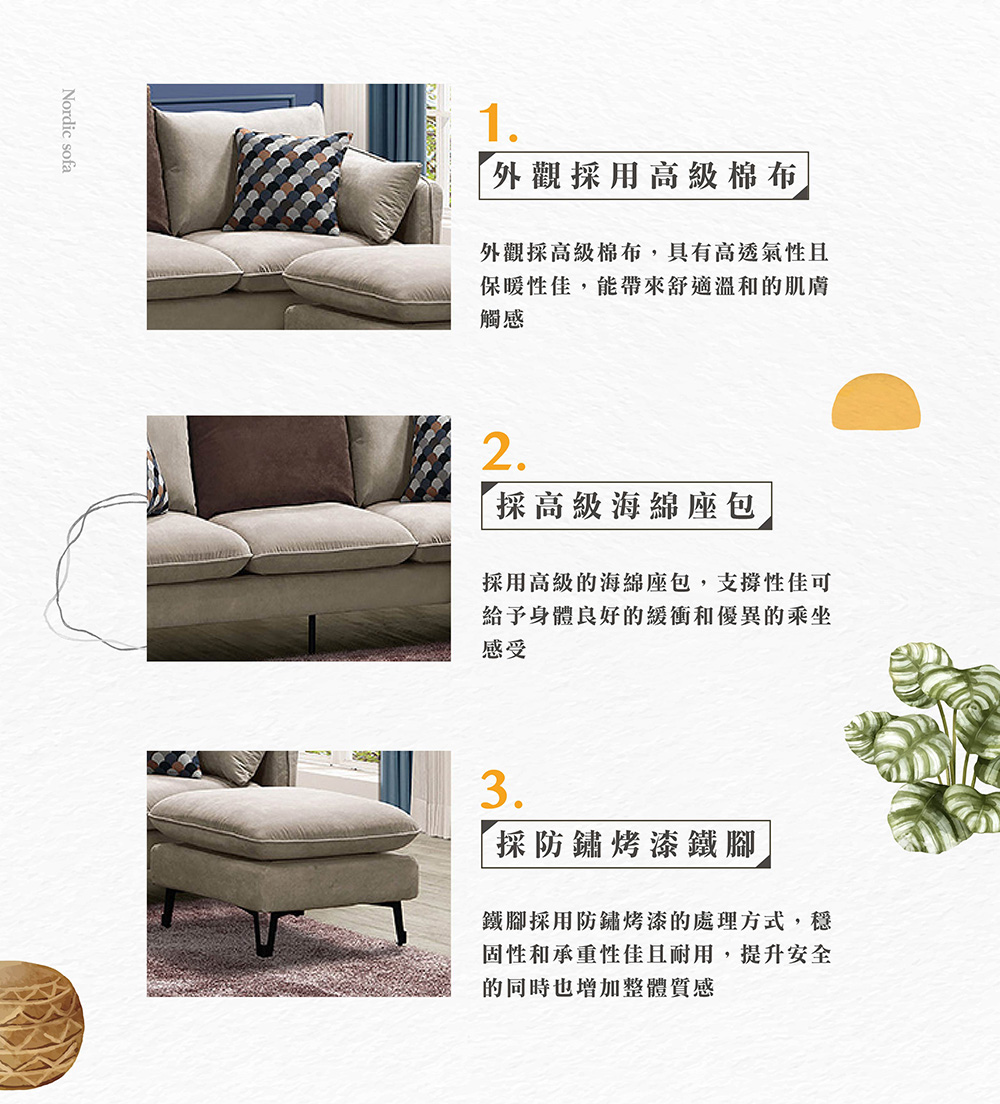 Nordic sofa

1.

外觀採用高級棉布

外觀採高級棉布，具有高透氣性且保暖性佳，能帶來舒適溫和的肌膚觸感

2.

採高級海綿座包

採用高級的海綿座包，支撐性佳可給予身體良好的緩衝和優異的乘坐感受

3.

採防鏽烤漆鐵腳

鐵腳採用防鏽烤漆的處理方式，穩固性和承重性佳且耐用，提升安全的同時也增加整體質感