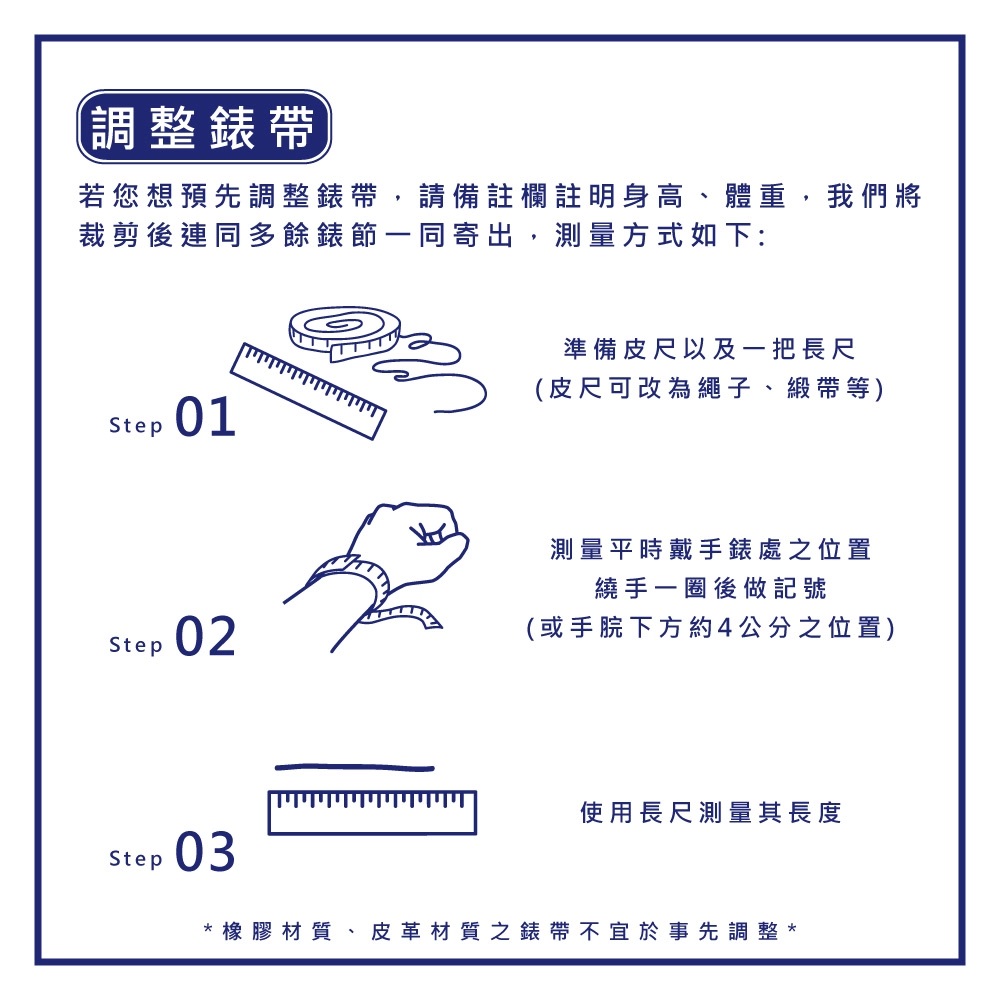 調整錶帶

若您想預先調整錶帶，請備註欄註明身高、體重，我們將裁剪後連同多餘錶節一同寄出，測量方式如下:

Step 01

準備皮尺以及一把長尺
(皮尺可改為繩子、緞帶等)

Step 02

測量平時戴手錶處之位置
繞手一圈後做記號
(或手腕下方約4公分之位置)

Step 03

使用長尺測量其長度

*橡膠材質、皮革材質之錶帶不宜於事先調整*