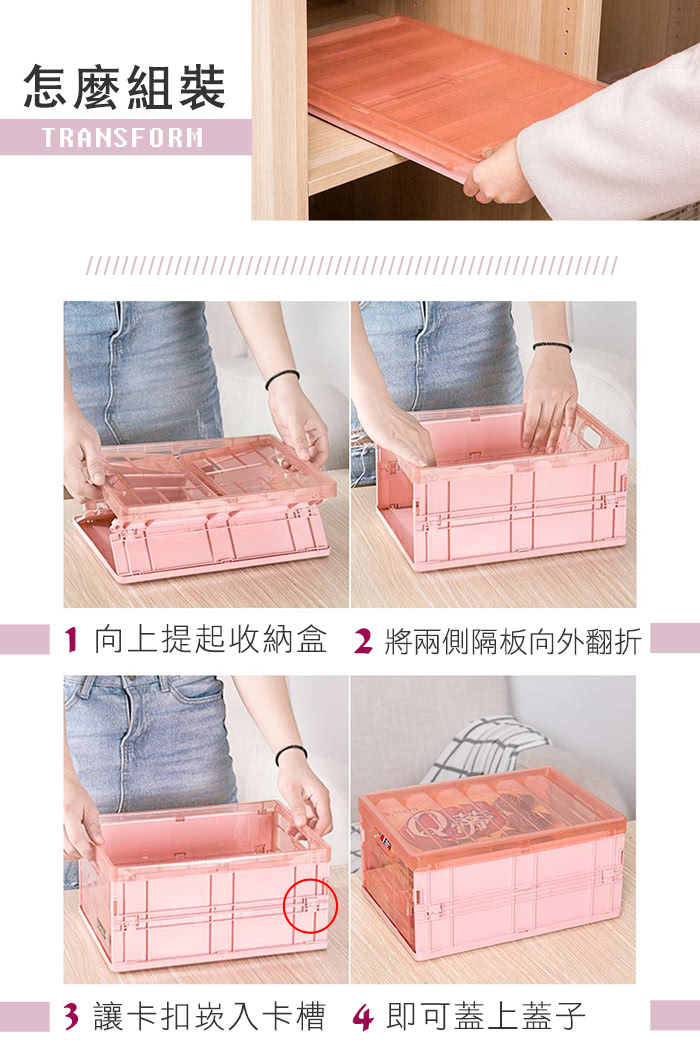 怎麼組裝
TRANSFORM

1 向上提起收納盒 2 將兩側隔板向外翻折

3 讓卡扣崁入卡槽 4 即可蓋上蓋子