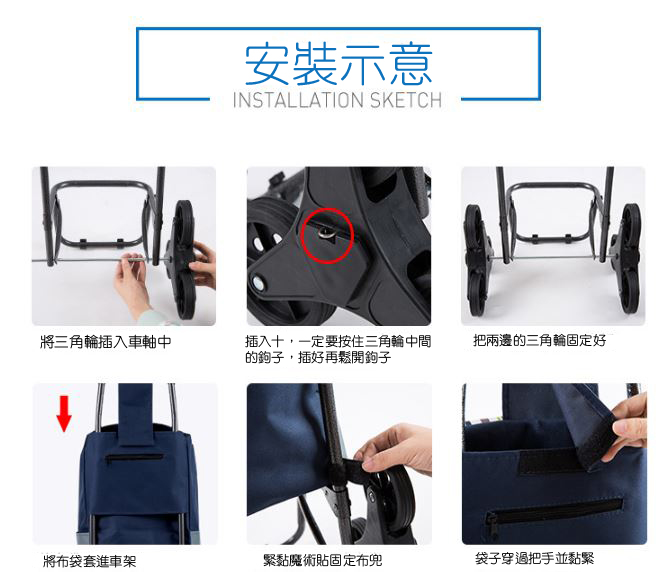 安裝示意
INSTALLATION SKETCH

將三角輪插入車軸中

插入十，一定要按住三角輪中間的鉤子，插好再鬆開鉤子

把兩邊的三角輪固定好

將布袋套進車架

緊黏魔術貼固定布兜

袋子穿過把手並黏緊